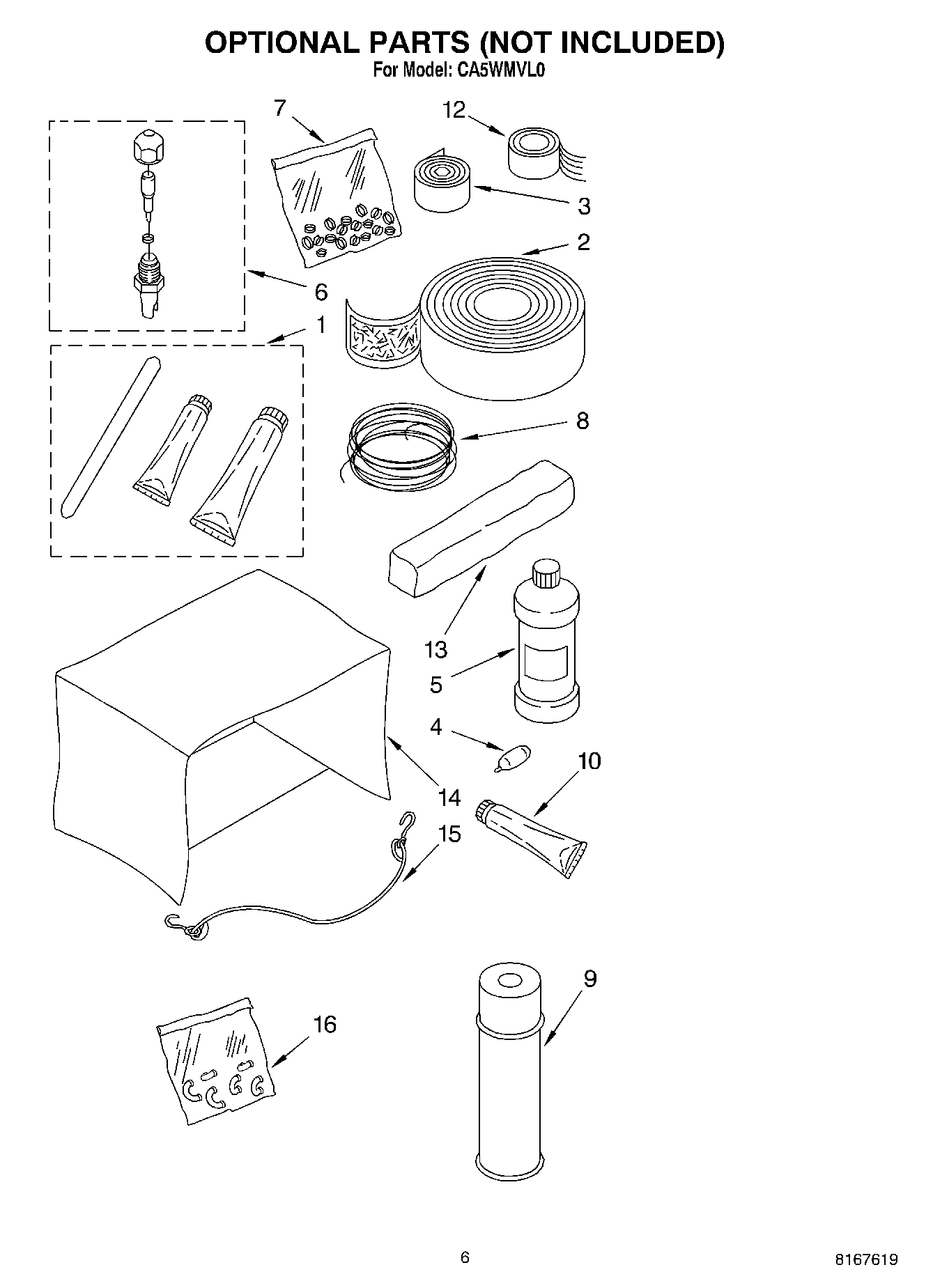 OPTIONAL PARTS (NOT INCLUDED)
For Model: CA5WMVL0

7
12
3
2
6
1
8
13
5
4
10
14
15
9
16

6
8167619