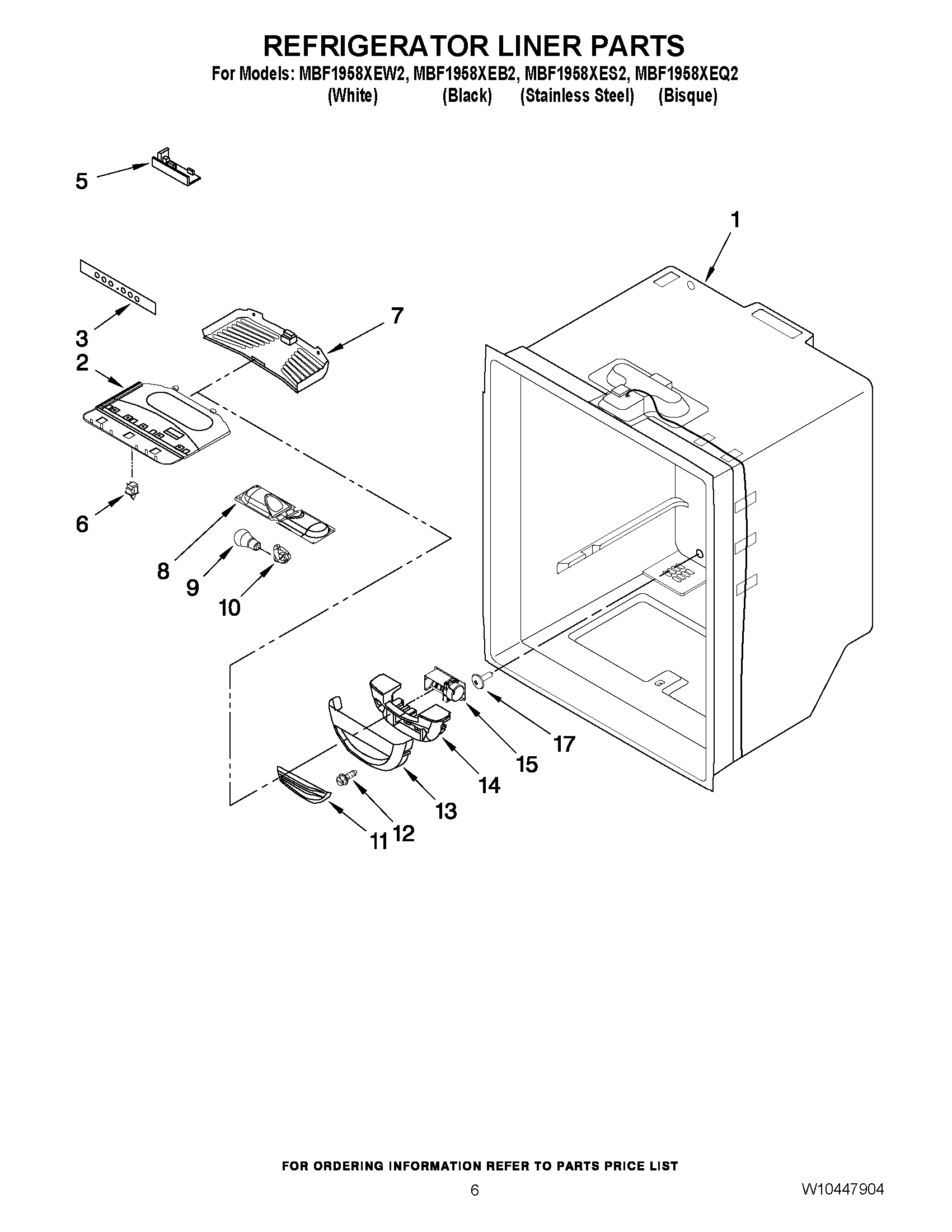 REFRIGERATOR LINER PARTS
For Models: MBF1958XEW2, MBF1958XEB2, MBF1958XES2, MBF1958XEQ2
(White) (Black) (Stainless Steel) (Bisque)

5
1
3
7
2
6
8
9
10
17
15
14
13
12
11

FOR ORDERING INFORMATION REFER TO PARTS PRICE LIST
6
W10447904