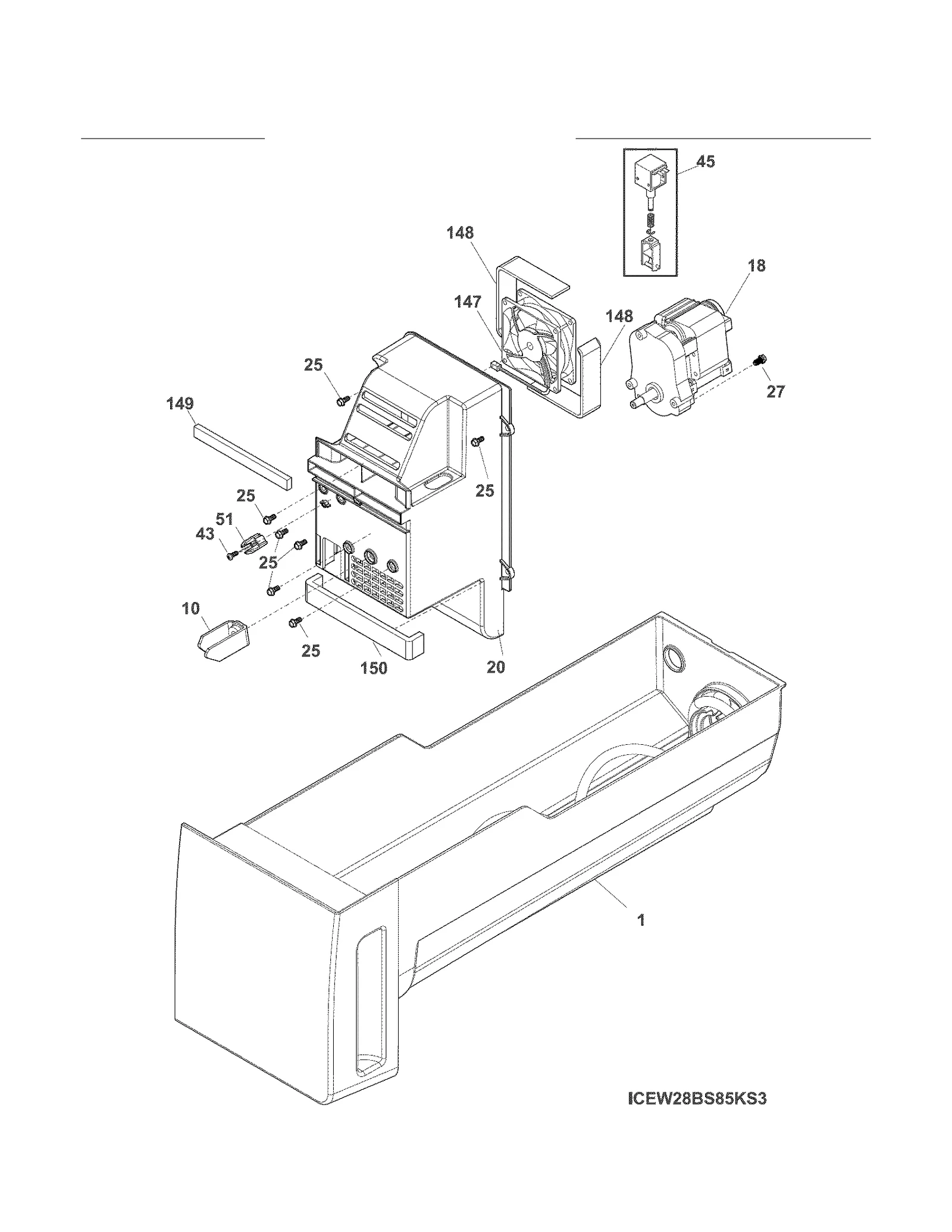 45

148

18

147

148

25

27

149

25

25

51

43

25

10

25

150

20

1

ICEW28BS85KS3