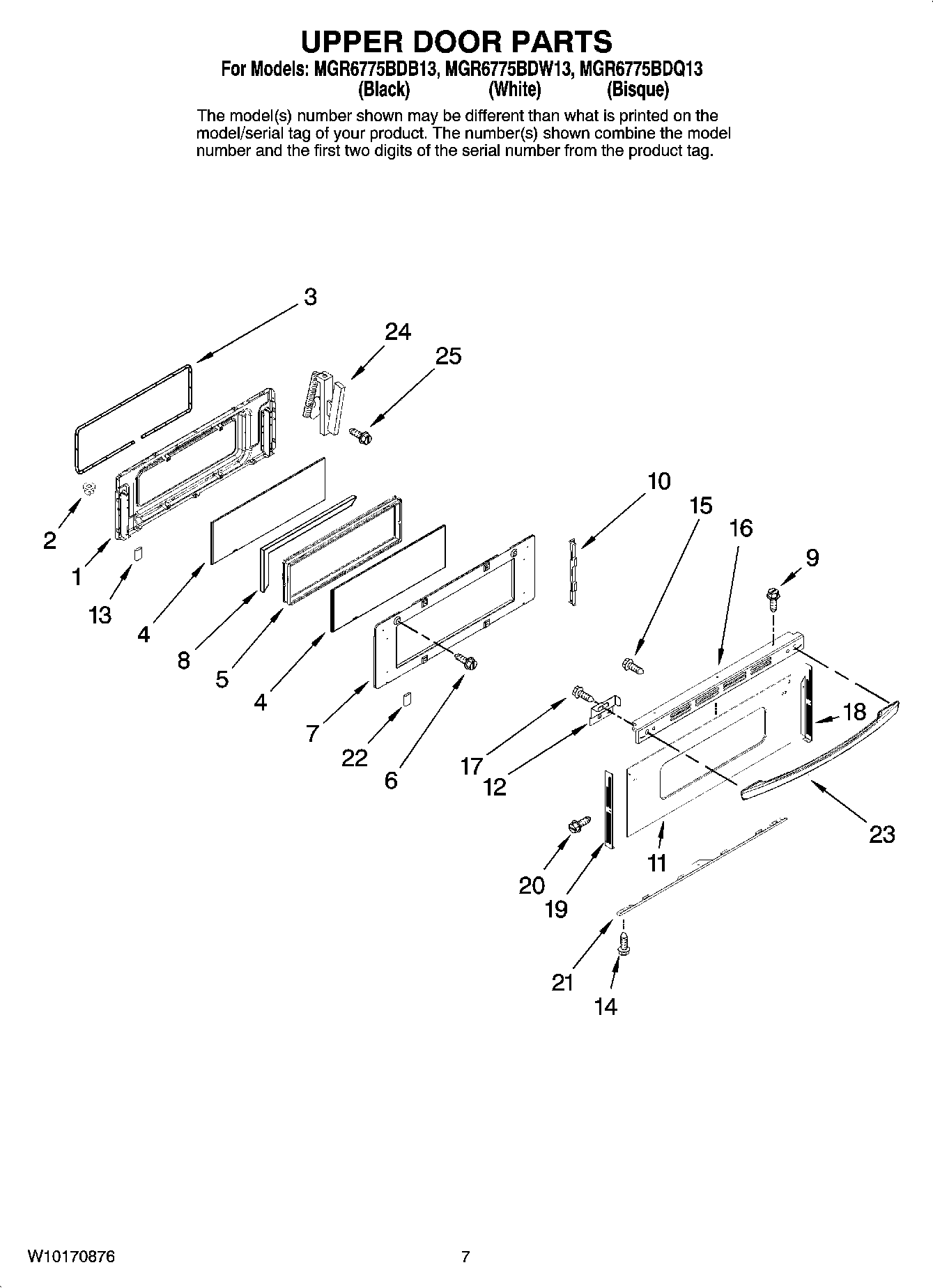 UPPER DOOR PARTS

For Models: MGR6775BDB13, MGR6775BDW13, MGR6775BDQ13
(Black) (White) (Bisque)

The model(s) number shown may be different than what is printed on the model/serial tag of your product. The number(s) shown combine the model number and the first two digits of the serial number from the product tag.

3
24
25
2
1
13
4
8
5
4
7
22
6
10
15
16
9
17
12
18
23
11
20
19
21
14

W10170876

7