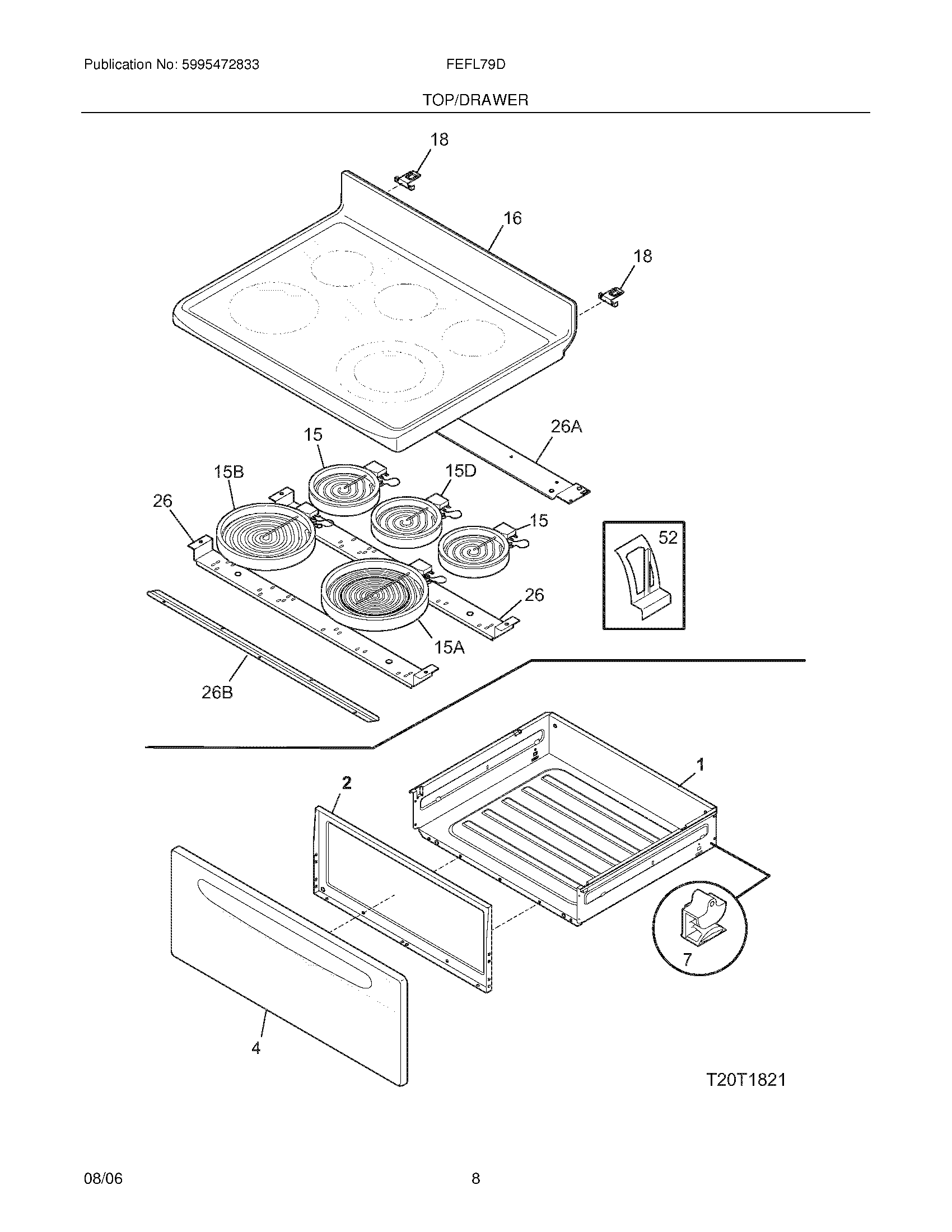 Publication No: 5995472833

FEFL79D

TOP/DRAWER

18

16

18

26A

15

15B

15D

26

15

52

26

15A

26B

1

2

7

4

T20T1821

08/06

8