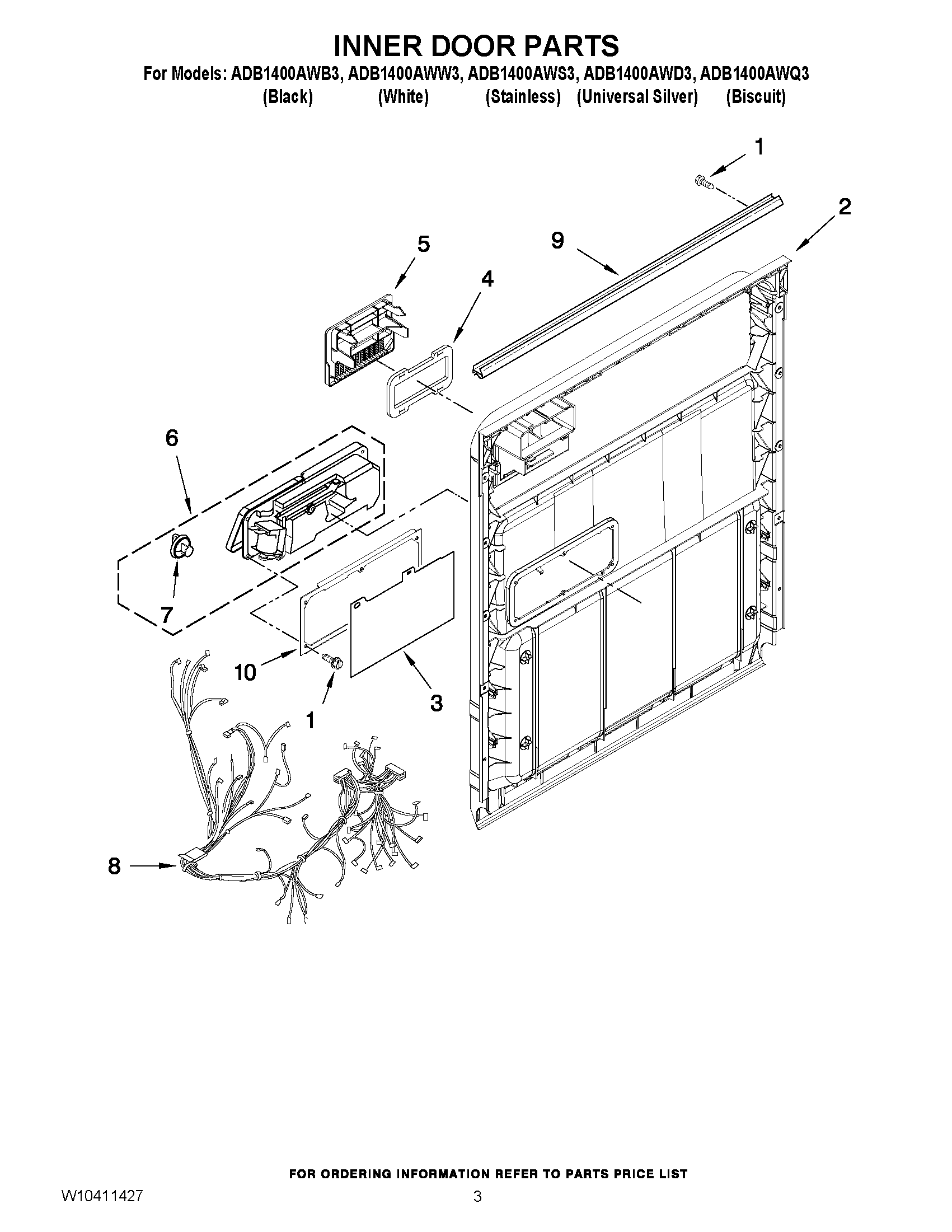 INNER DOOR PARTS

For Models: ADB1400AWB3, ADB1400AWW3, ADB1400AWS3, ADB1400AWD3, ADB1400AWQ3
(Black) (White) (Stainless) (Universal Silver) (Biscuit)

1

2

9

5

4

6

7

10

1

3

8

FOR ORDERING INFORMATION REFER TO PARTS PRICE LIST

W10411427

3