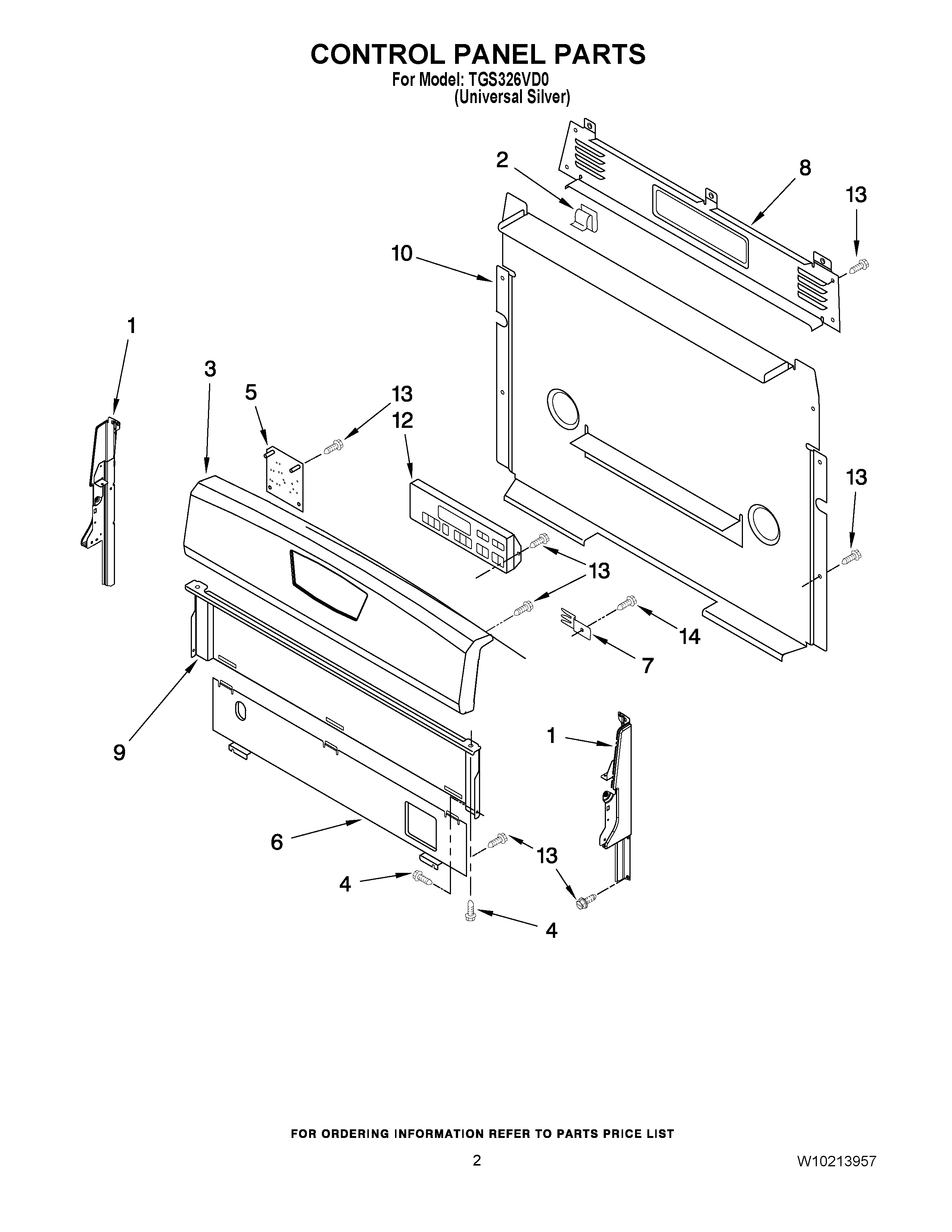 CONTROL PANEL PARTS
For Model: TGS326VD0
(Universal Silver)

2
8
13
10
1
3
5
13
12
13
13
13
14
7
9
1
6
13
4
4

FOR ORDERING INFORMATION REFER TO PARTS PRICE LIST

2

W10213957