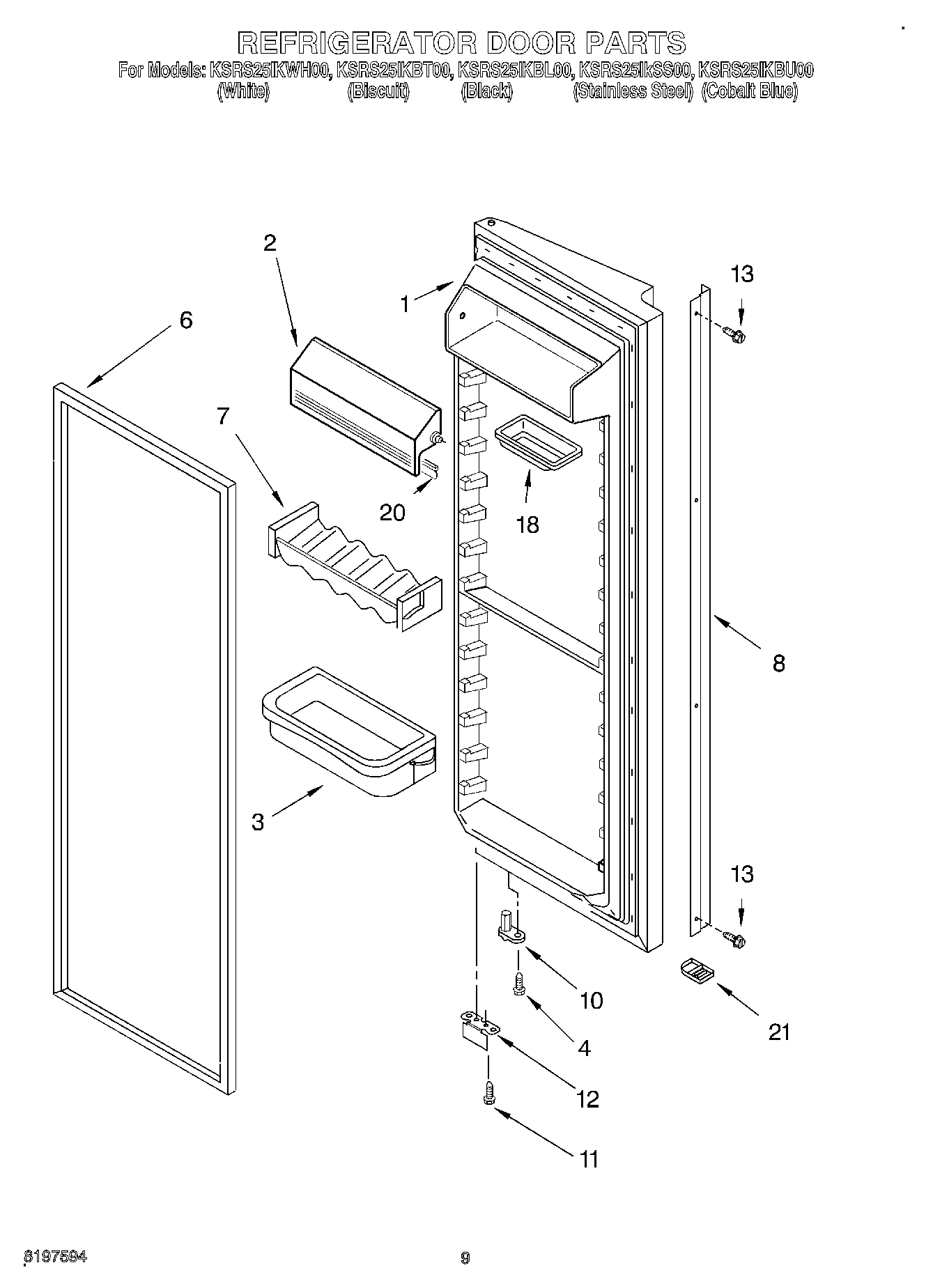 REFRIGERATOR DOOR PARTS

For Models: KSRS25IKWH00, KSRS25IKBT00, KSRS25IKBL00, KSRS25IkSS00, KSRS25IKBU00
(White) (Biscuit) (Black) (Stainless Steel) (Cobalt Blue)

2
1
13
6
7
20
18
8
3
13
10
4
21
12
11

8197594

9