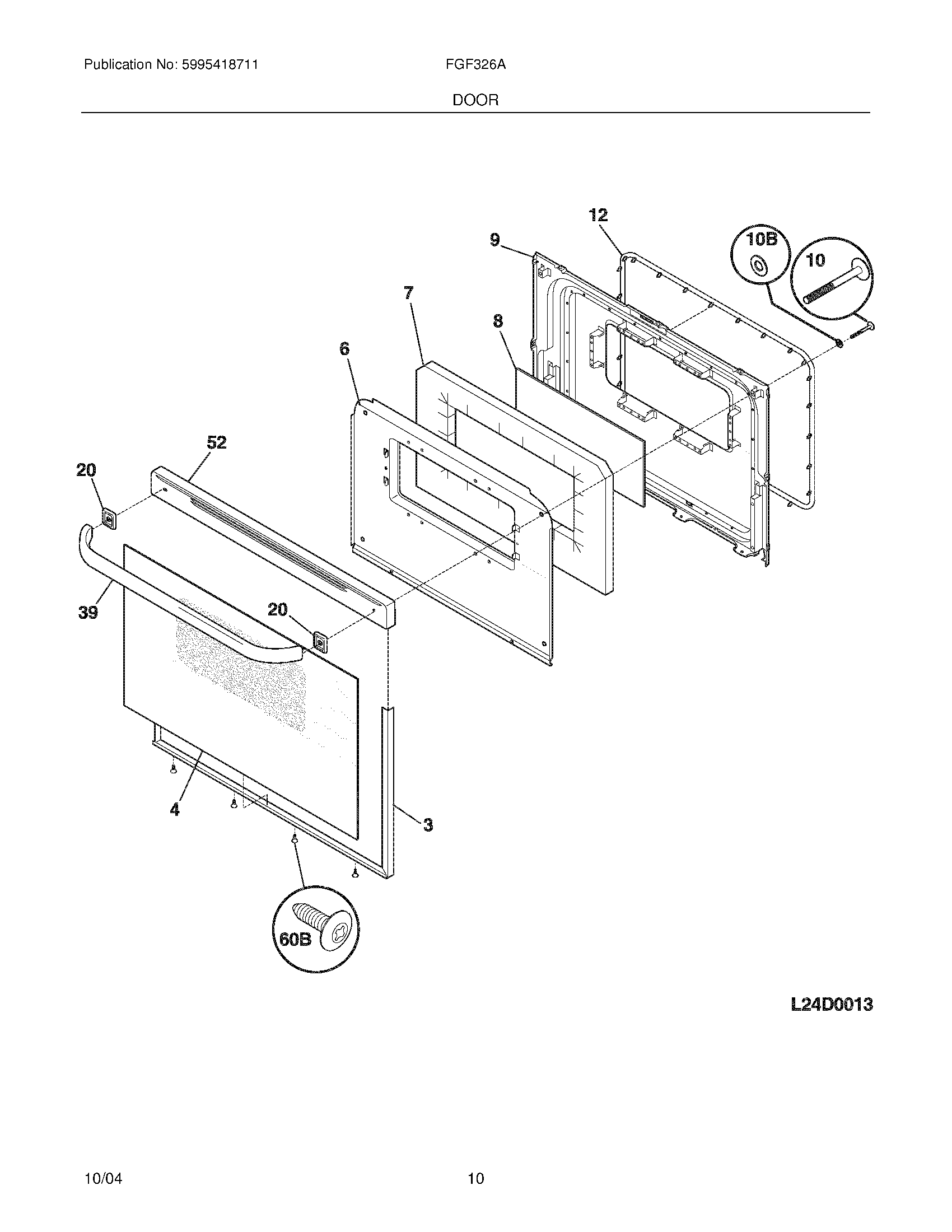 Publication No: 5995418711

FGF326A

DOOR

12

9

10B

10

7

8

6

52

20

39

20

4

3

60B

L24D0013

10/04

10