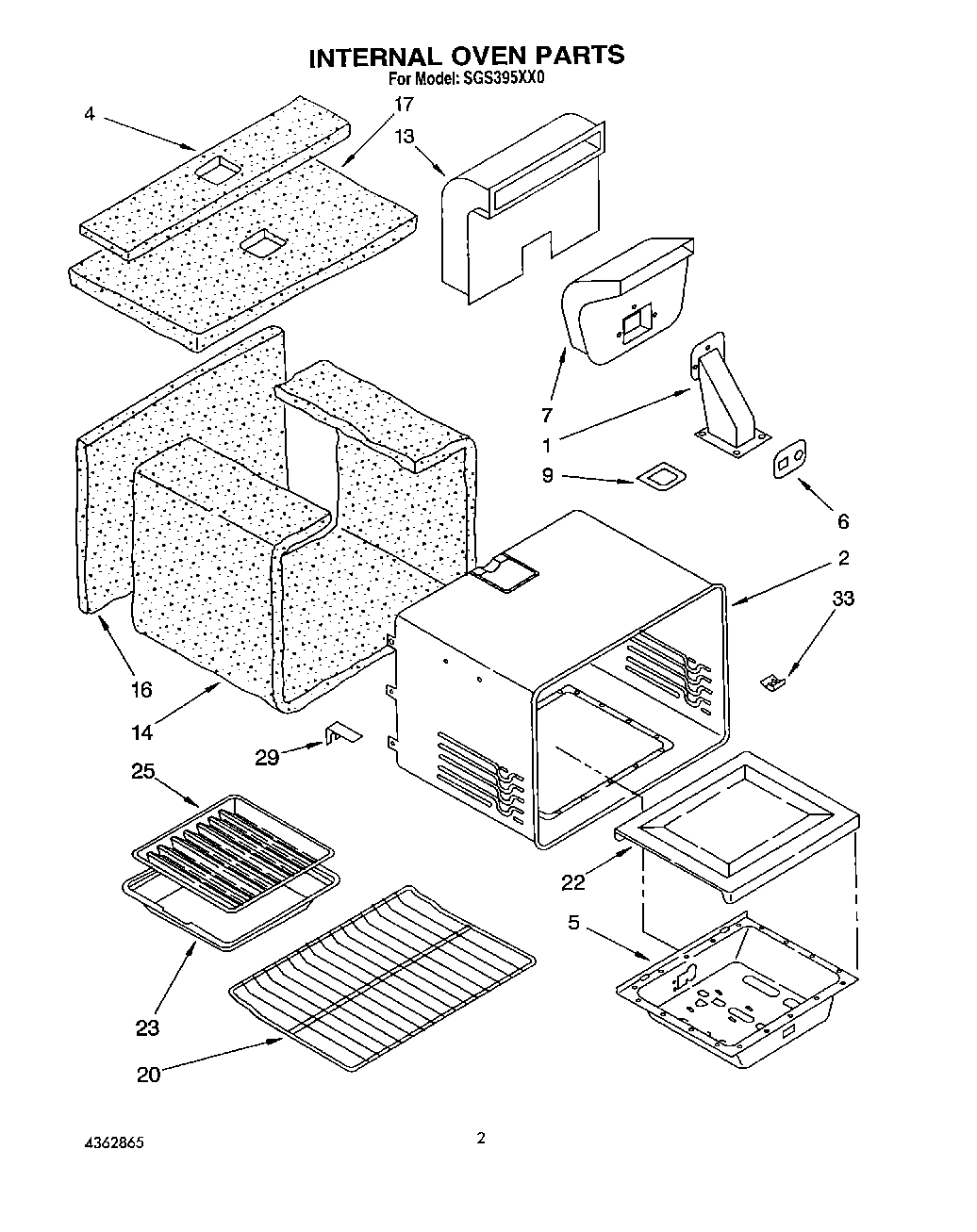 INTERNAL OVEN PARTS
For Model: SGS395XX0

4
17
13
7
1
9
6
2
33
16
14
29
25
22
5
23
20

4362865

2