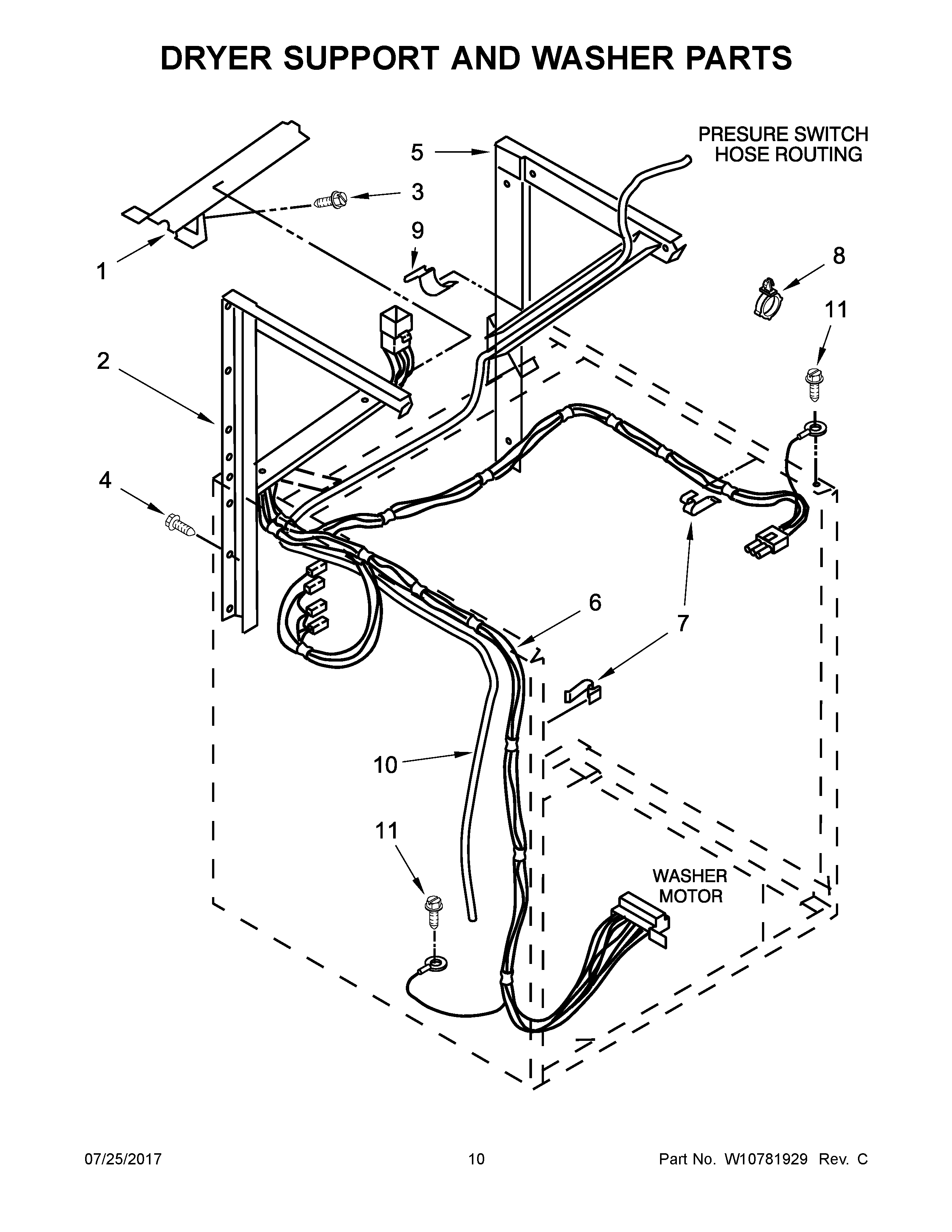 DRYER SUPPORT AND WASHER PARTS

PRESURE SWITCH HOSE ROUTING

5

3

9

1

8

11

2

4

6

7

10

11

WASHER MOTOR

07/25/2017

10

Part No. W10781929 Rev. C