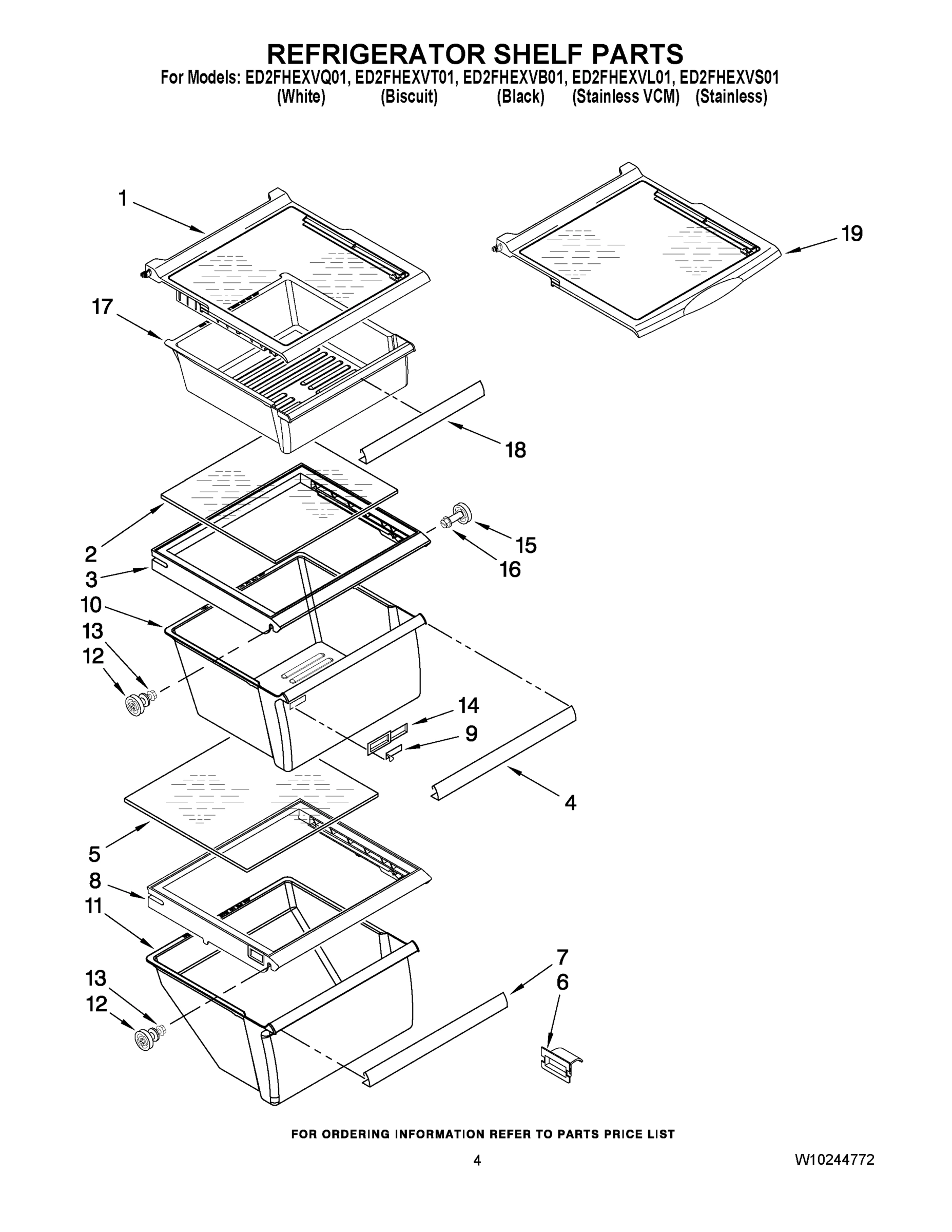 REFRIGERATOR SHELF PARTS

For Models: ED2FHEXVQ01, ED2FHEXVT01, ED2FHEXVB01, ED2FHEXVL01, ED2FHEXVS01
(White) (Biscuit) (Black) (Stainless VCM) (Stainless)

1
19
17
18
2
15
16
3
10
13
12
14
9
4
5
8
11
7
6
13
12

FOR ORDERING INFORMATION REFER TO PARTS PRICE LIST

4

W10244772