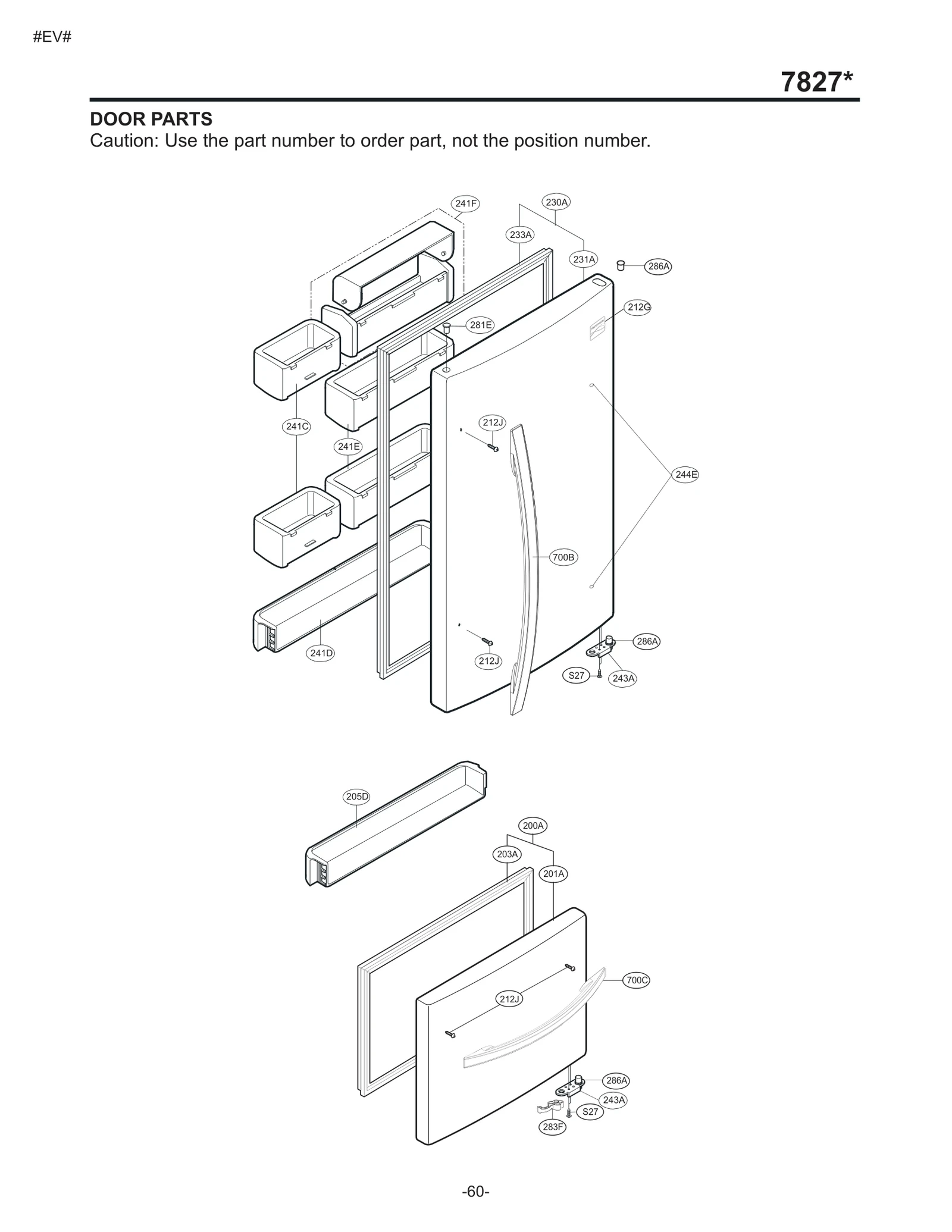 #EV#

7827*

DOOR PARTS
Caution: Use the part number to order part, not the position number.

241F
230A
233A
231A
286A
212G
281E
212J
241C
241E
244E
700B
241D
212J
286A
S27
243A

205D
200A
203A
201A
700C
212J
286A
243A
S27
283F

-60-