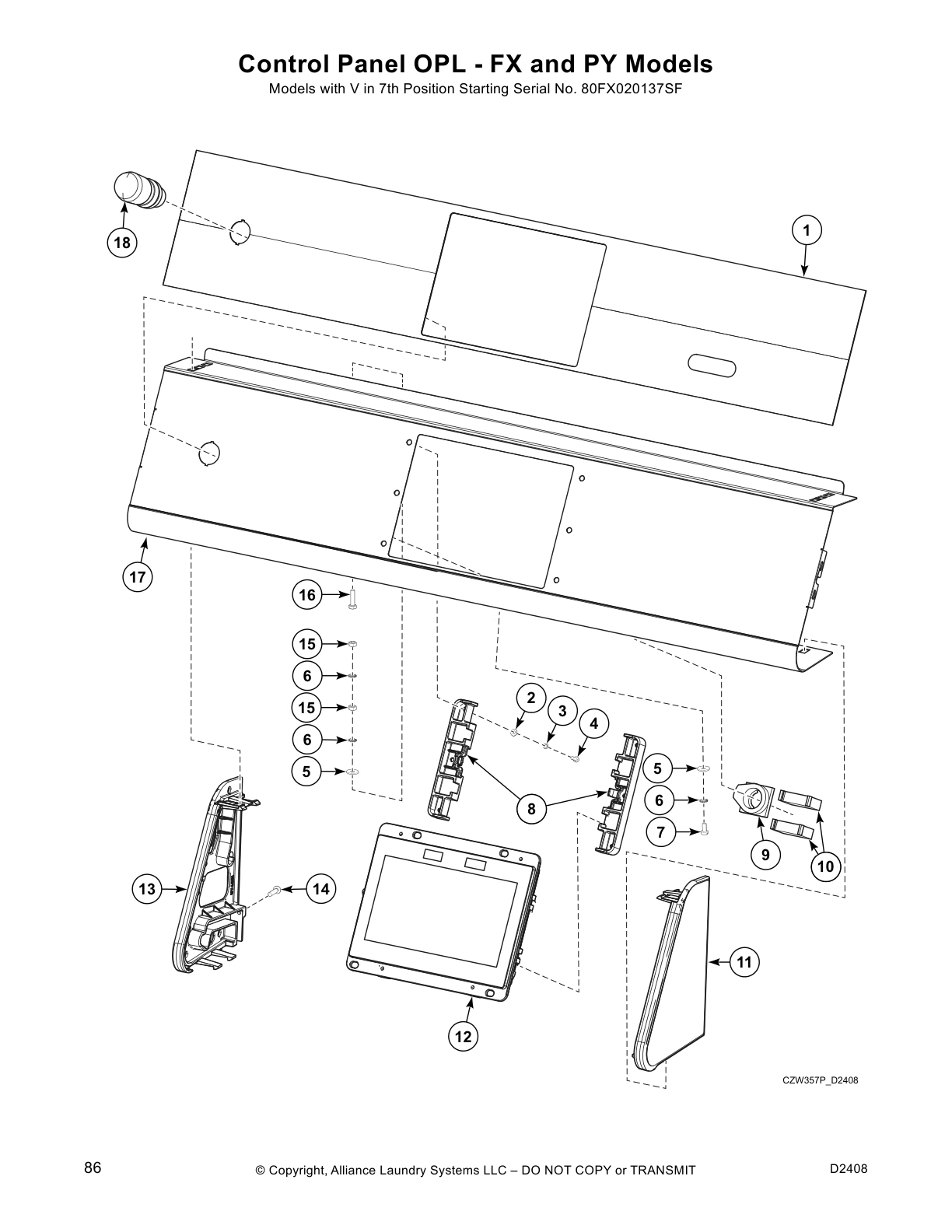 Control Panel OPL - FX and PY Models
Models with V in 7th Position Starting Serial No. 80FX020137SF

18
1
17
16
15
6
15
6
5
2
3
4
8
5
6
7
9
10
13
14
12
11

CZW357P_D2408

86
© Copyright, Alliance Laundry Systems LLC – DO NOT COPY or TRANSMIT
D2408