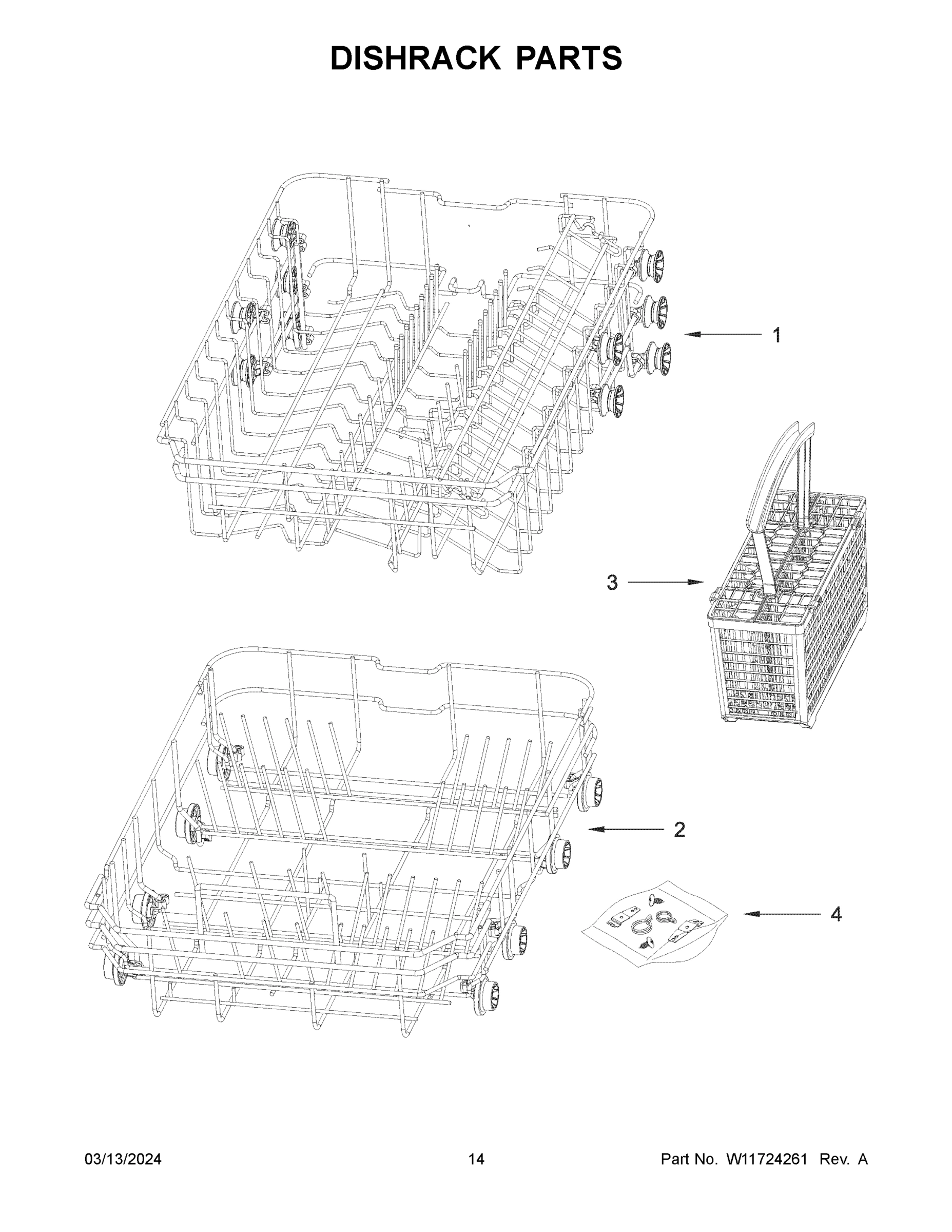 DISHRACK PARTS

1

3

2

4

03/13/2024 14 Part No. W11724261 Rev. A