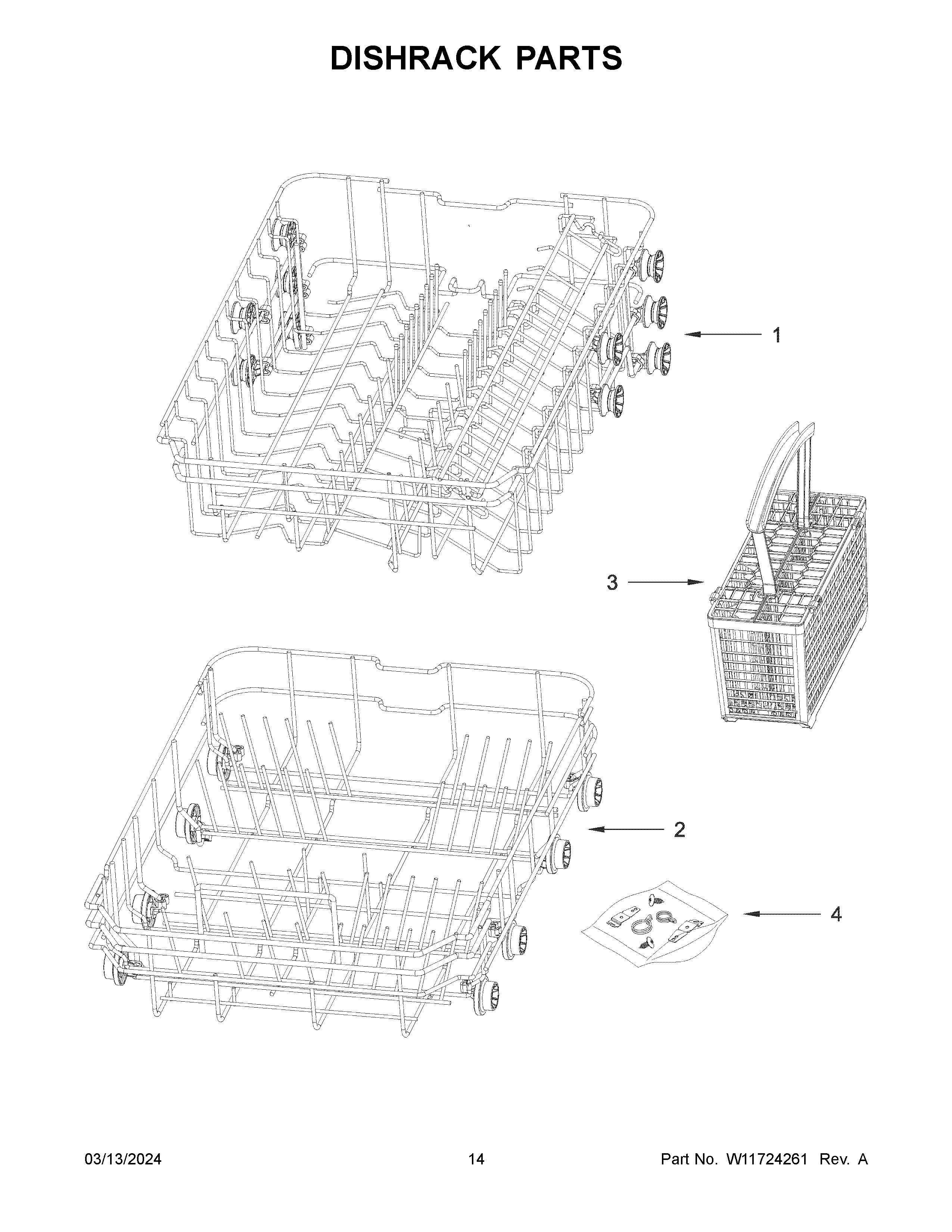 DISHRACK PARTS

1

3

2

4

03/13/2024

14

Part No. W11724261 Rev. A