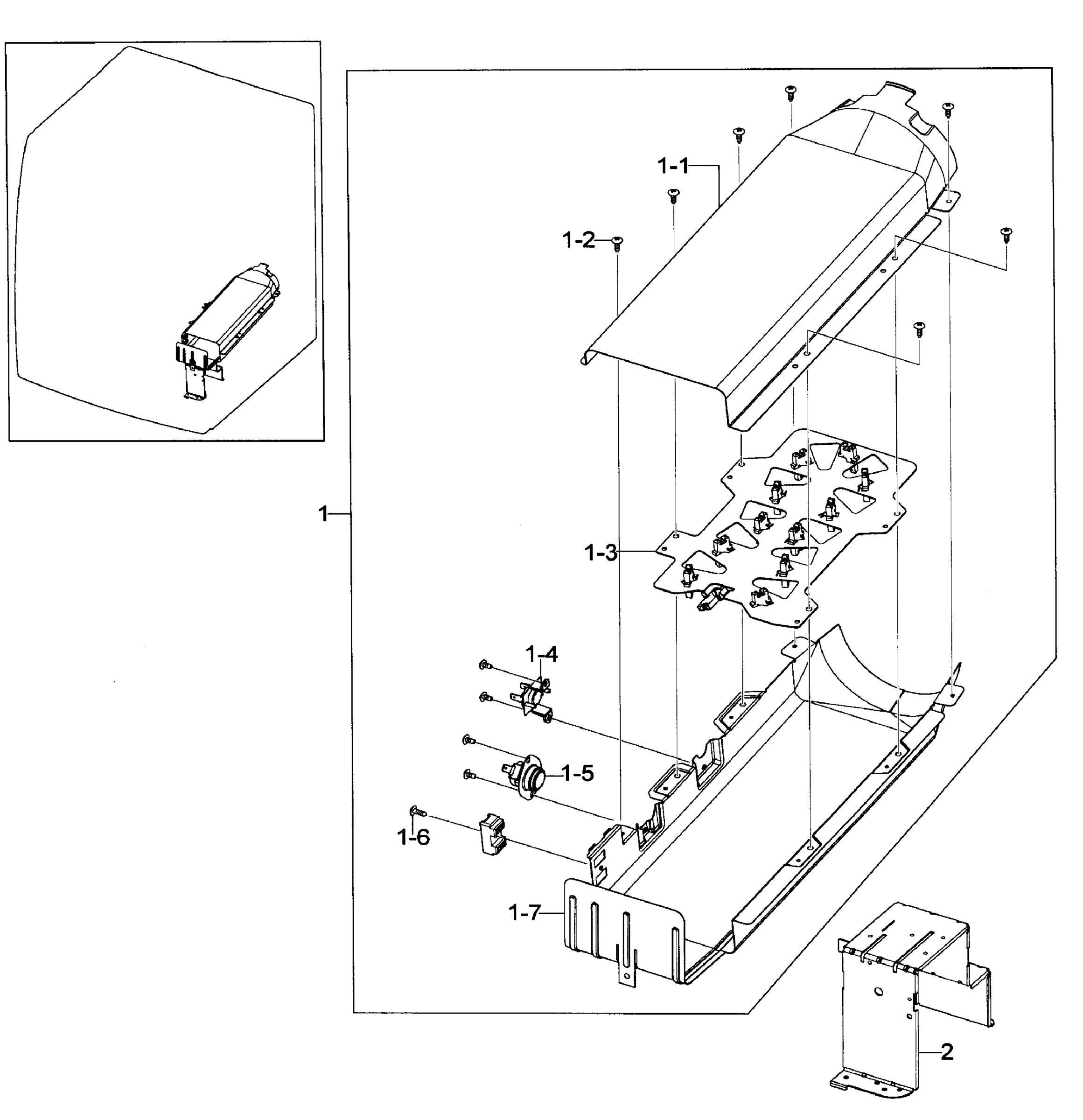 1-1
1-2
1
1-3
1-4
1-5
1-6
1-7
2