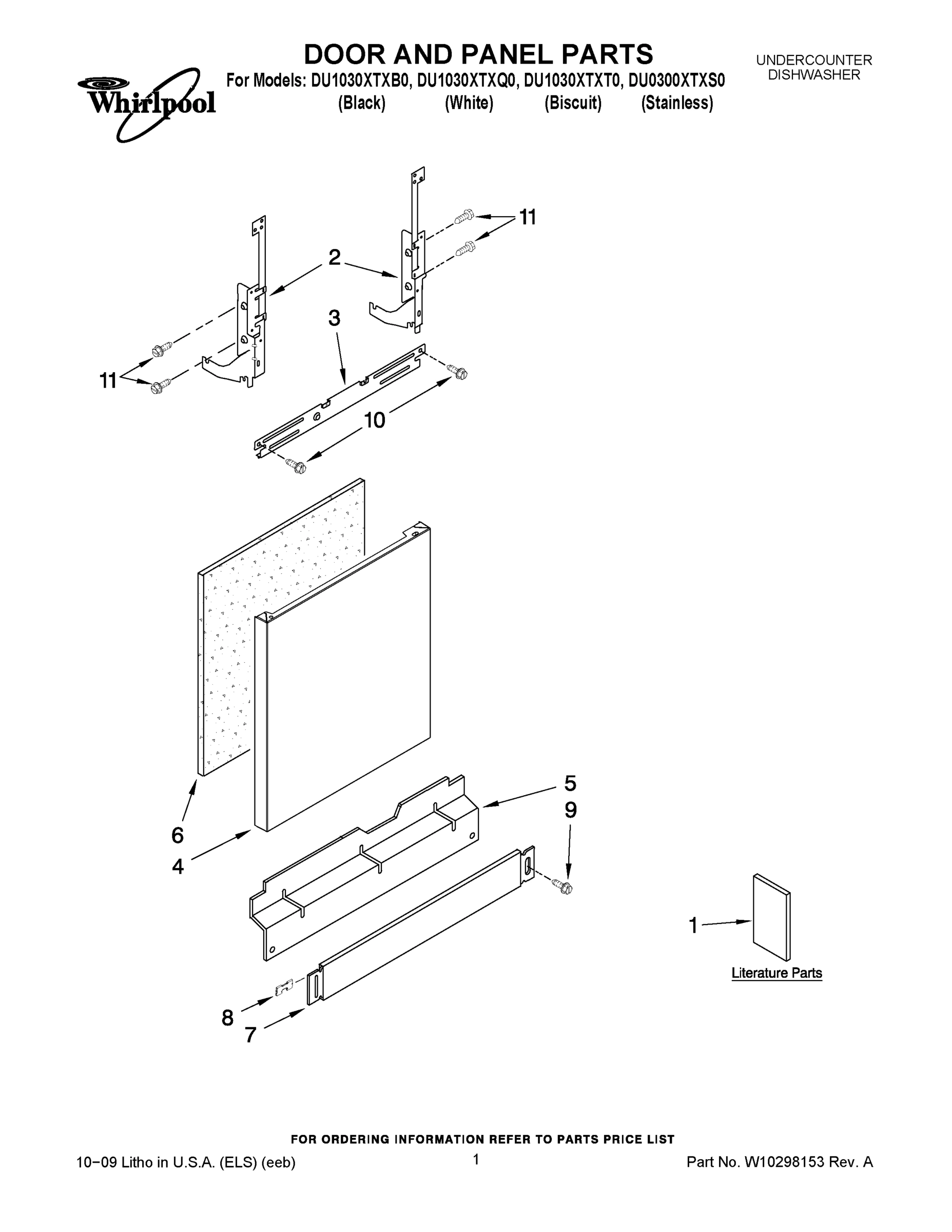 Whirlpool

DOOR AND PANEL PARTS

For Models: DU1030XTXB0, DU1030XTXQ0, DU1030XTXT0, DU0300XTXS0
(Black) (White) (Biscuit) (Stainless)

UNDERCOUNTER DISHWASHER

11

2

3

11

10

5

9

6

4

1

Literature Parts

8

7

FOR ORDERING INFORMATION REFER TO PARTS PRICE LIST

10−09 Litho in U.S.A. (ELS) (eeb)

1

Part No. W10298153 Rev. A