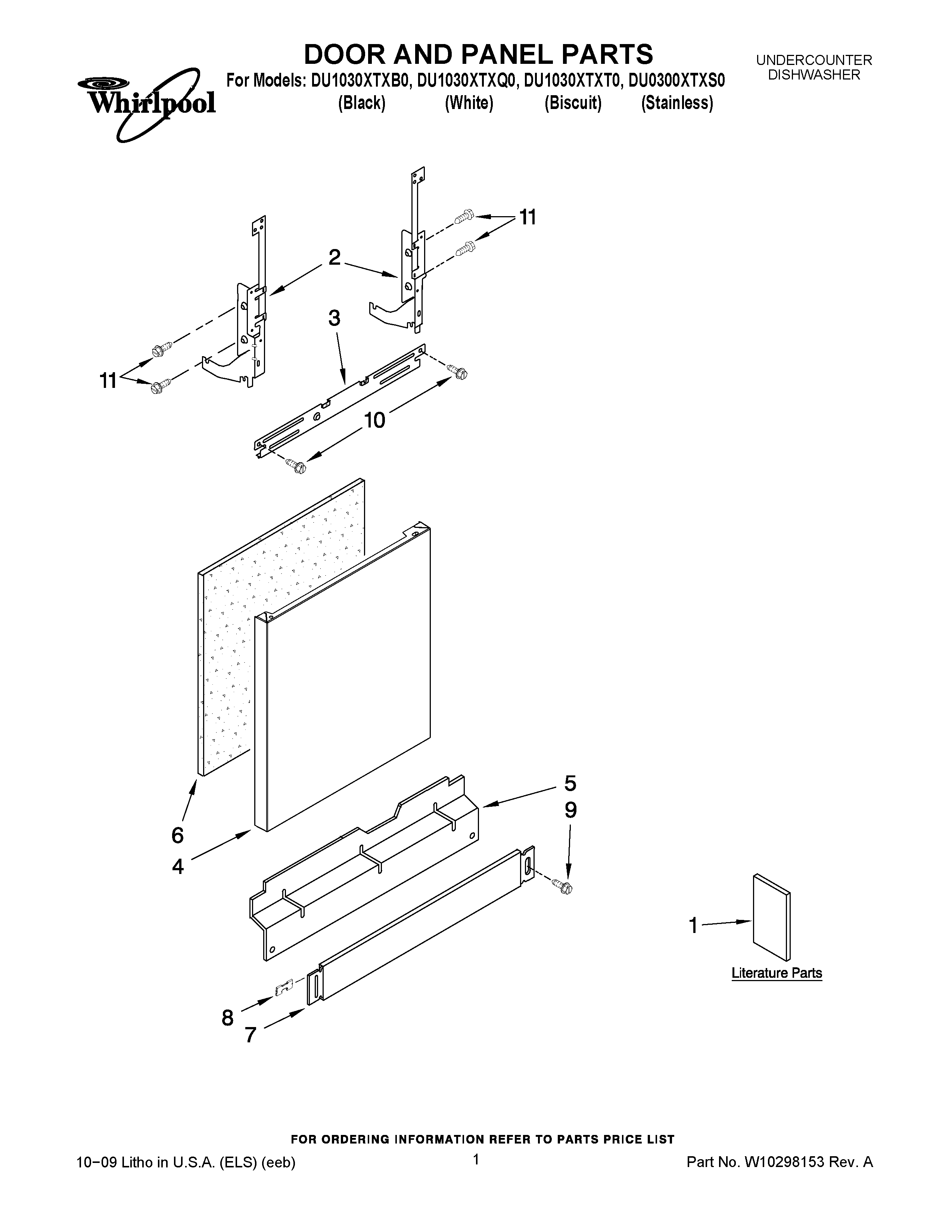 Whirlpool

DOOR AND PANEL PARTS
For Models: DU1030XTXB0, DU1030XTXQ0, DU1030XTXT0, DU0300XTXS0
(Black) (White) (Biscuit) (Stainless)

UNDERCOUNTER DISHWASHER

11
2
3
11
10
5
9
6
4
1
Literature Parts
8
7

FOR ORDERING INFORMATION REFER TO PARTS PRICE LIST

10−09 Litho in U.S.A. (ELS) (eeb)
1
Part No. W10298153 Rev. A