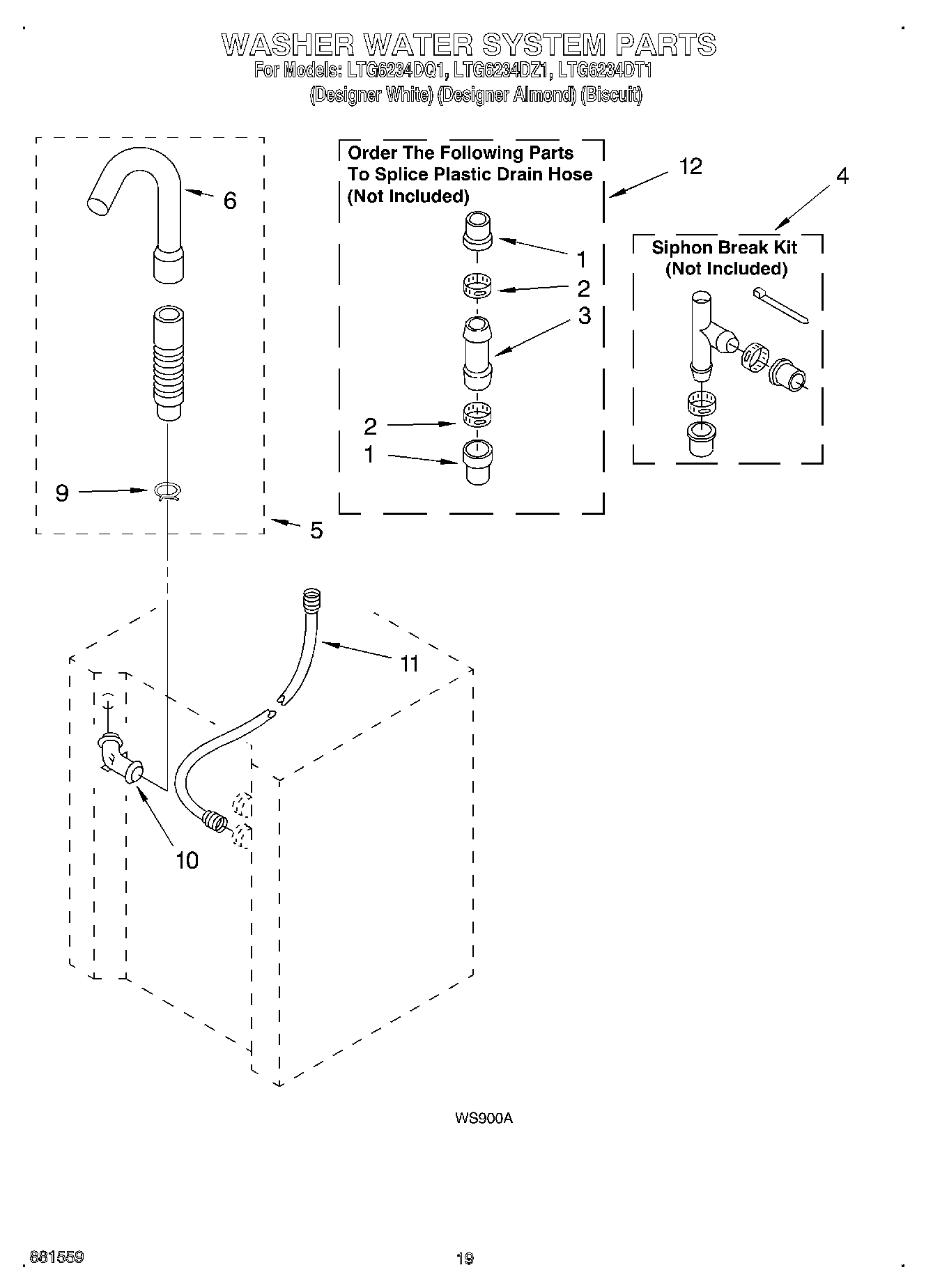 WASHER WATER SYSTEM PARTS
For Models: LTG6234DQ1, LTG6234DZ1, LTG6234DT1
(Designer White) (Designer Almond) (Biscuit)

6

9

5

Order The Following Parts To Splice Plastic Drain Hose (Not Included)

12

1
2
3
2
1

4

Siphon Break Kit (Not Included)

11

10

WS900A

881559

19