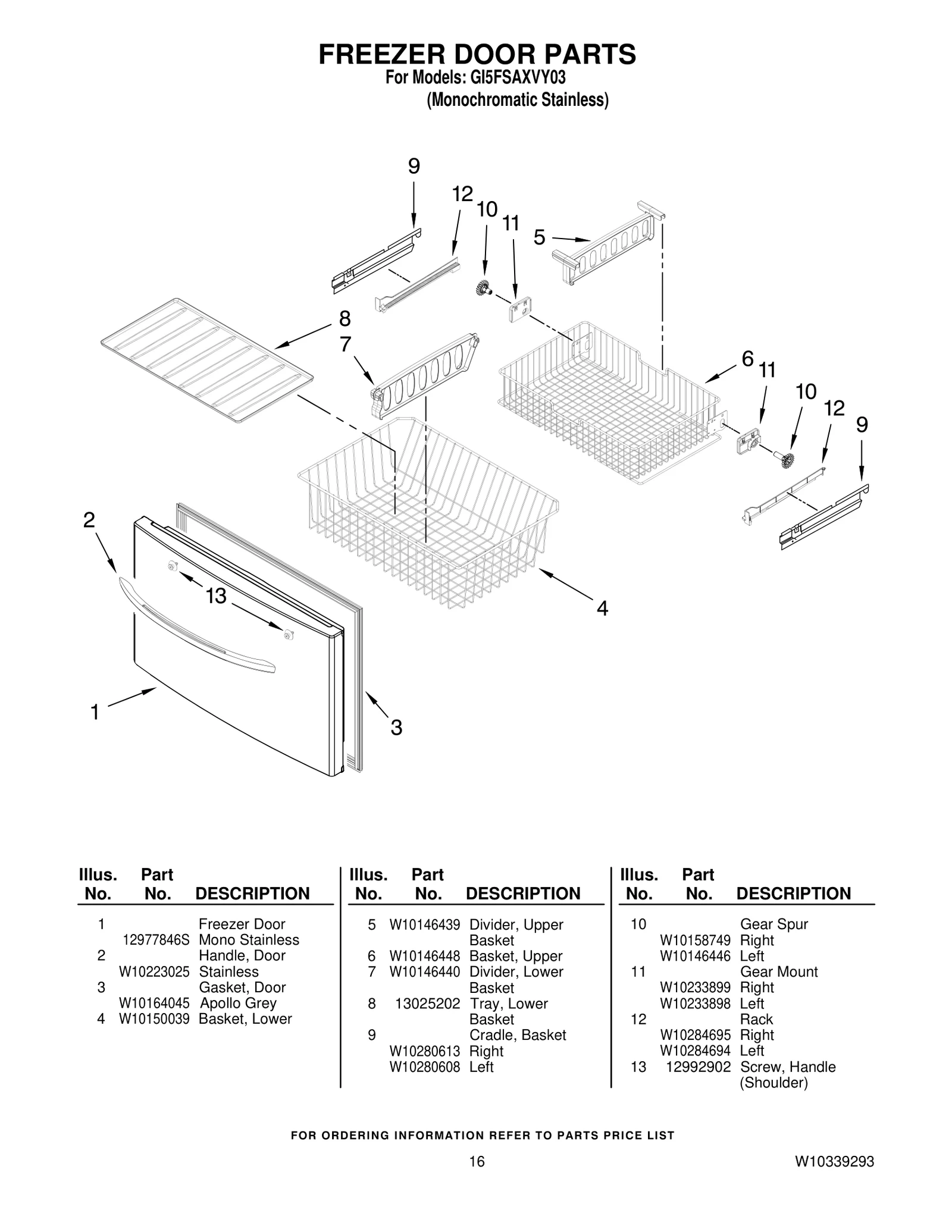 FREEZER DOOR PARTS
For Models: GI5FSAXVY03
(Monochromatic Stainless)

9
12
10
11
5
8
7
6
11
10
12
9
2
13
4
1
3

| Illus. No. | Part No. | DESCRIPTION |
|---|---|---|
| 1 | | Freezer Door |
| | 12977846S | Mono Stainless |
| 2 | | Handle, Door |
| | W10223025 | Stainless |
| 3 | | Gasket, Door |
| | W10164045 | Apollo Grey |
| 4 | W10150039 | Basket, Lower |

| Illus. No. | Part No. | DESCRIPTION |
|---|---|---|
| 5 | W10146439 | Divider, Upper Basket |
| 6 | W10146448 | Basket, Upper |
| 7 | W10146440 | Divider, Lower Basket |
| 8 | 13025202 | Tray, Lower Basket |
| 9 | | Cradle, Basket |
| | W10280613 | Right |
| | W10280608 | Left |

| Illus. No. | Part No. | DESCRIPTION |
|---|---|---|
| 10 | | Gear Spur |
| | W10158749 | Right |
| | W10146446 | Left |
| 11 | | Gear Mount |
| | W10233899 | Right |
| | W10233898 | Left |
| 12 | | Rack |
| | W10284695 | Right |
| | W10284694 | Left |
| 13 | 12992902 | Screw, Handle (Shoulder) |

FOR ORDERING INFORMATION REFER TO PARTS PRICE LIST

16

W10339293