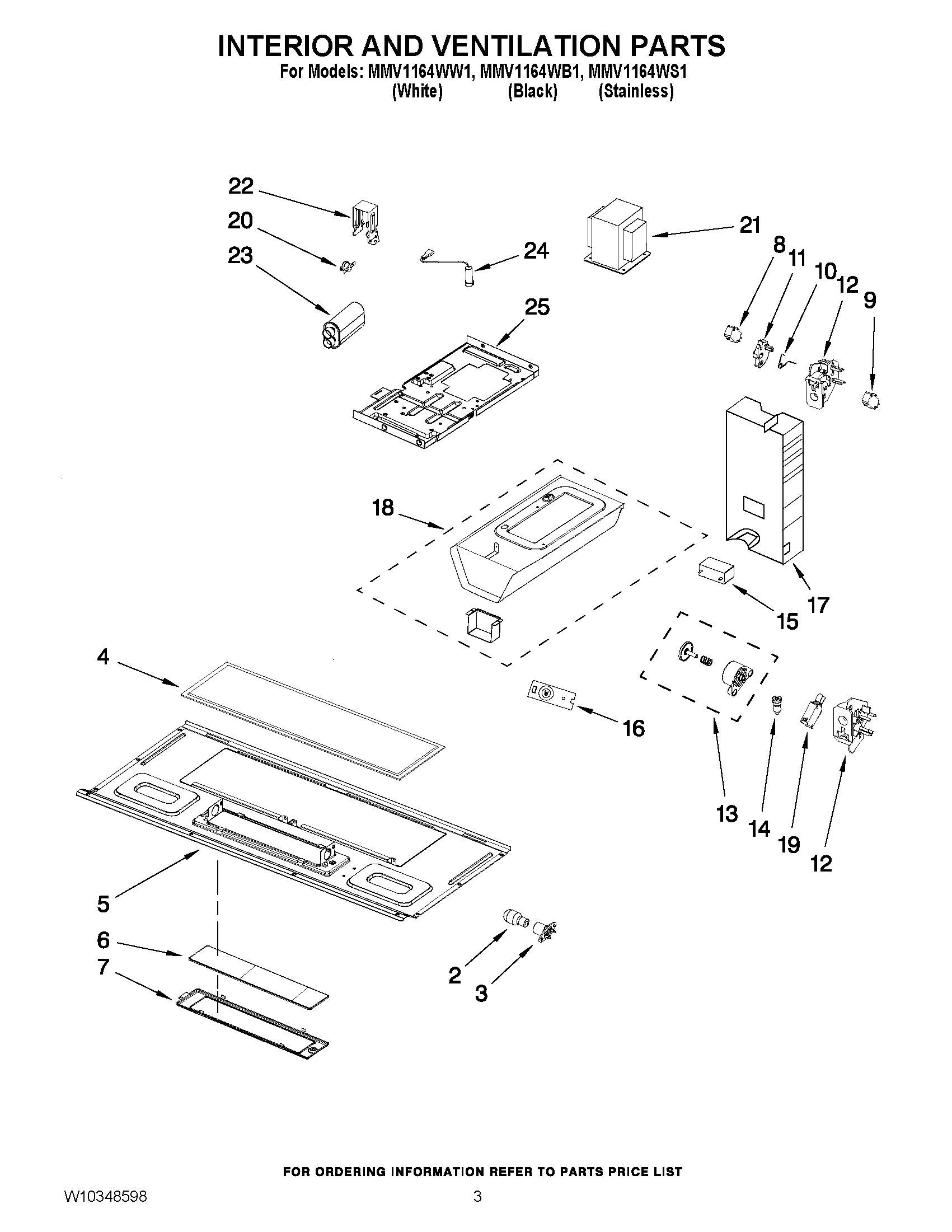 INTERIOR AND VENTILATION PARTS
For Models: MMV1164WW1, MMV1164WB1, MMV1164WS1
(White) (Black) (Stainless)

22
20
23
24
21
8
11
10
12
9
25
18
17
15
4
16
13
14
19
12
5
6
7
2
3

FOR ORDERING INFORMATION REFER TO PARTS PRICE LIST

W10348598
3