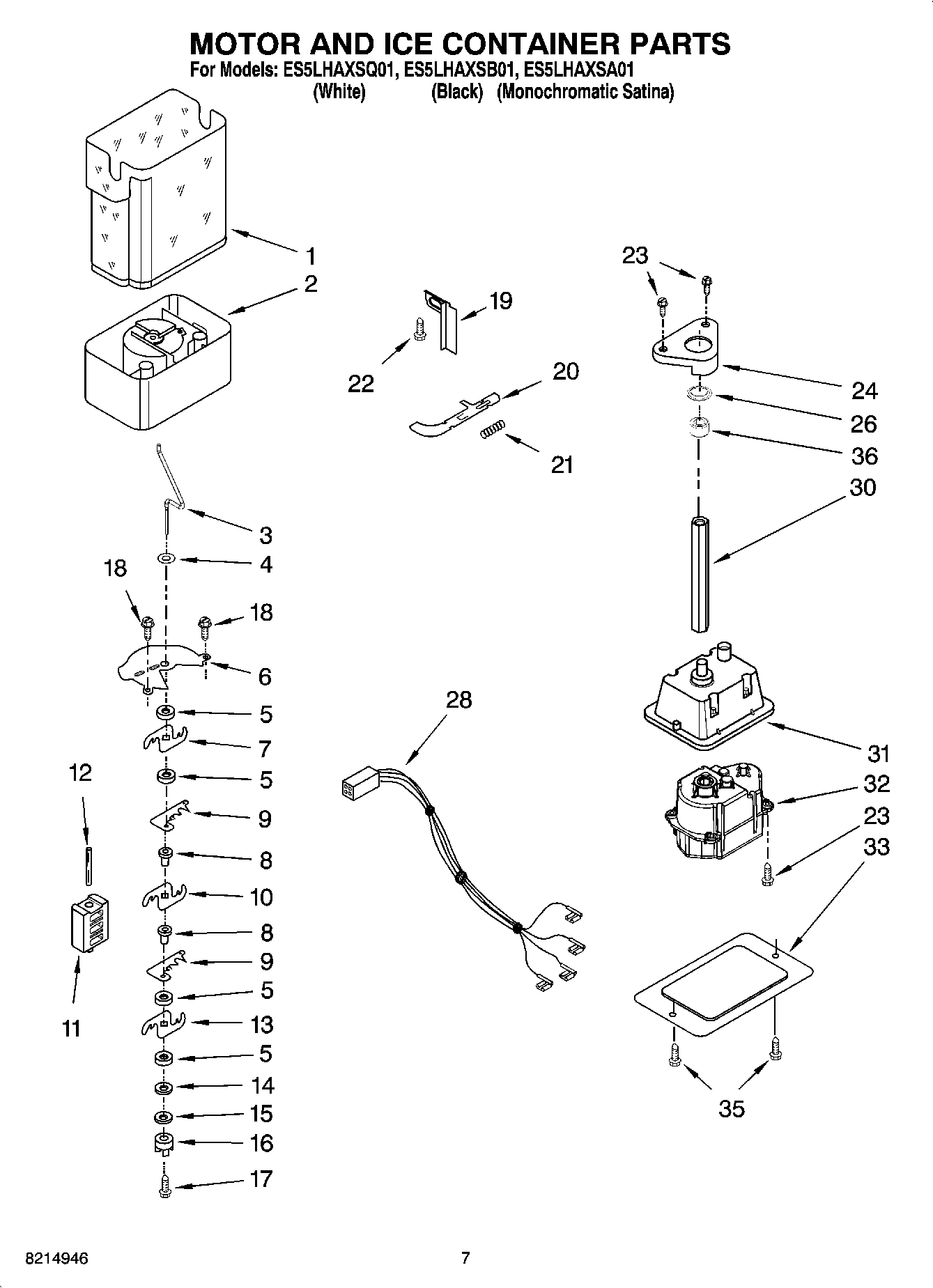 MOTOR AND ICE CONTAINER PARTS
For Models: ES5LHAXSQ01, ES5LHAXSB01, ES5LHAXSA01
(White) (Black) (Monochromatic Satina)

1
2
3
4
18
18
6
5
7
5
9
8
10
8
9
5
13
5
14
15
16
17
12
11
19
22
20
21
28
23
24
26
36
30
31
32
23
33
35

8214946
7