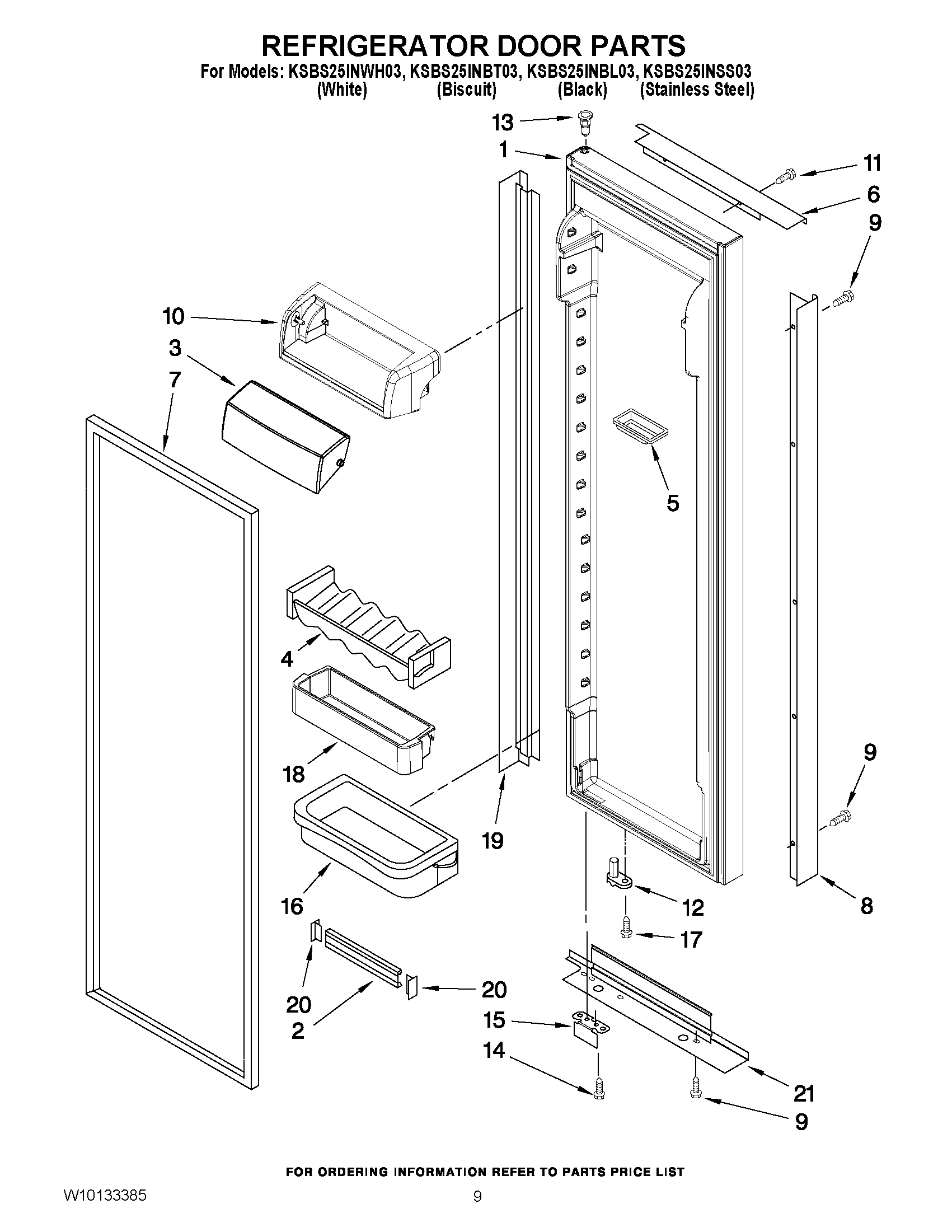 REFRIGERATOR DOOR PARTS

For Models: KSBS25INWH03, KSBS25INBT03, KSBS25INBL03, KSBS25INSS03
(White) (Biscuit) (Black) (Stainless Steel)

13
1
11
6
9
10
3
7
5
4
18
19
9
16
12
8
17
20
20
2
15
14
21
9

FOR ORDERING INFORMATION REFER TO PARTS PRICE LIST

W10133385

9