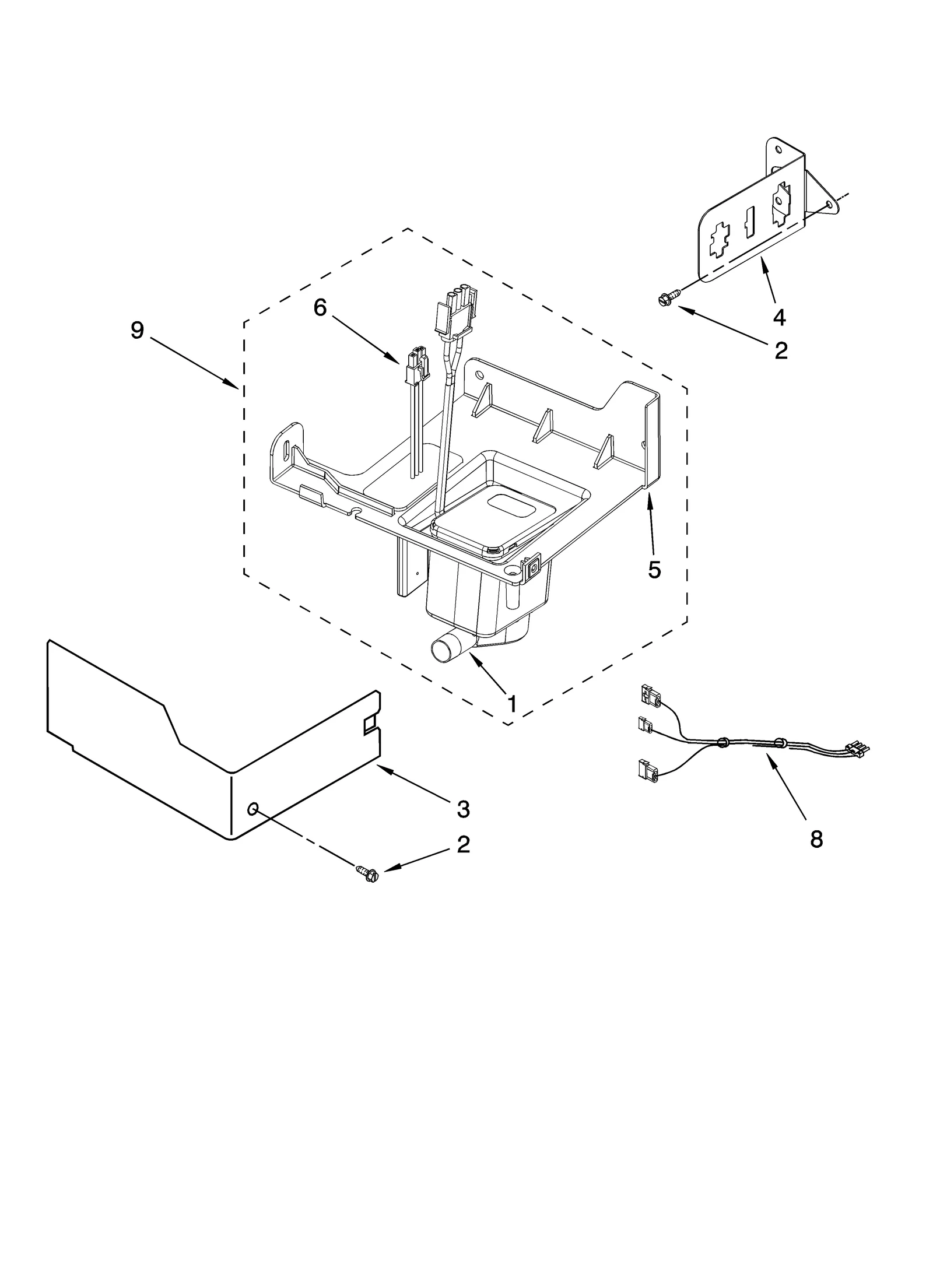 6
9
4
2
5
1
3
2
8