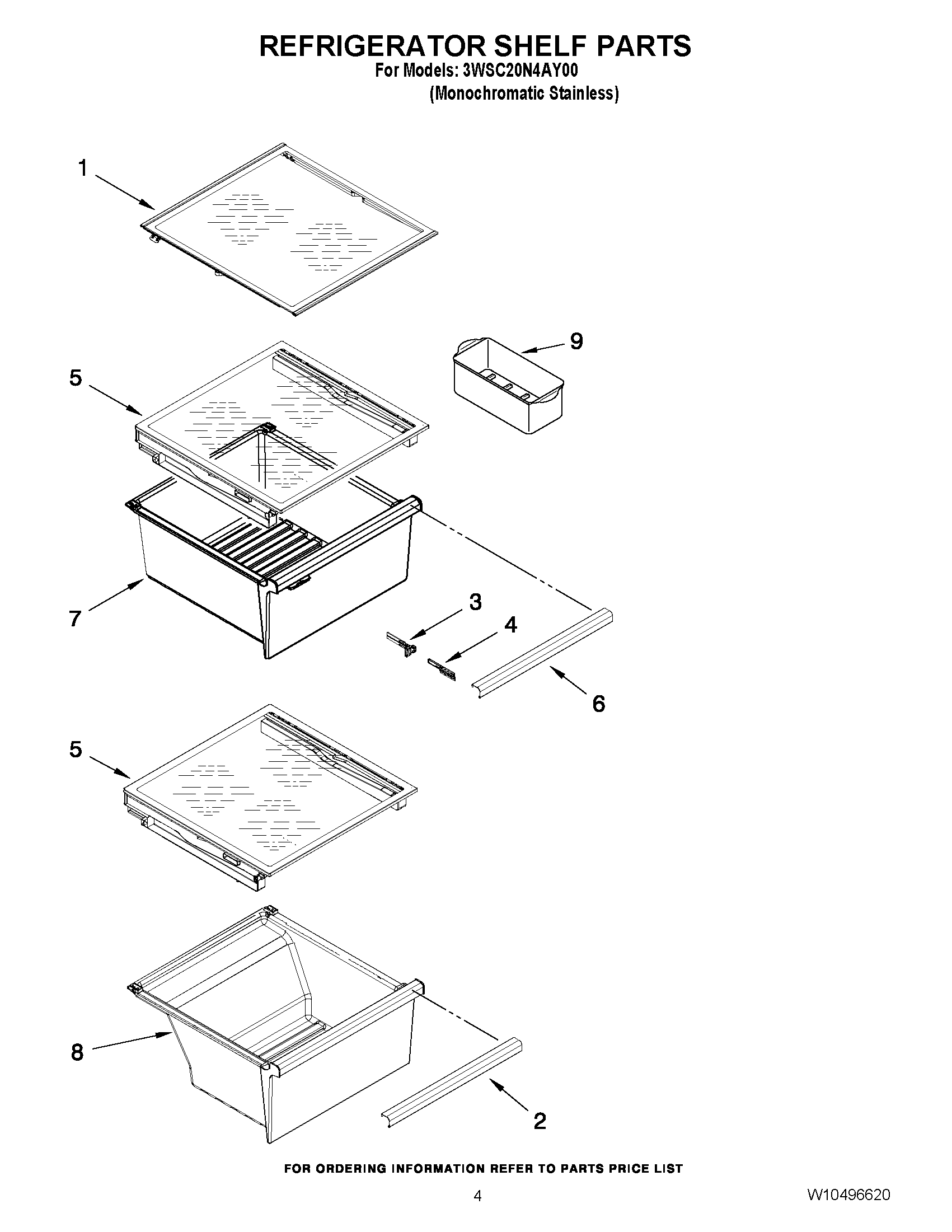 REFRIGERATOR SHELF PARTS
For Models: 3WSC20N4AY00
(Monochromatic Stainless)

1

9

5

7

3

4

6

5

8

2

FOR ORDERING INFORMATION REFER TO PARTS PRICE LIST

4

W10496620