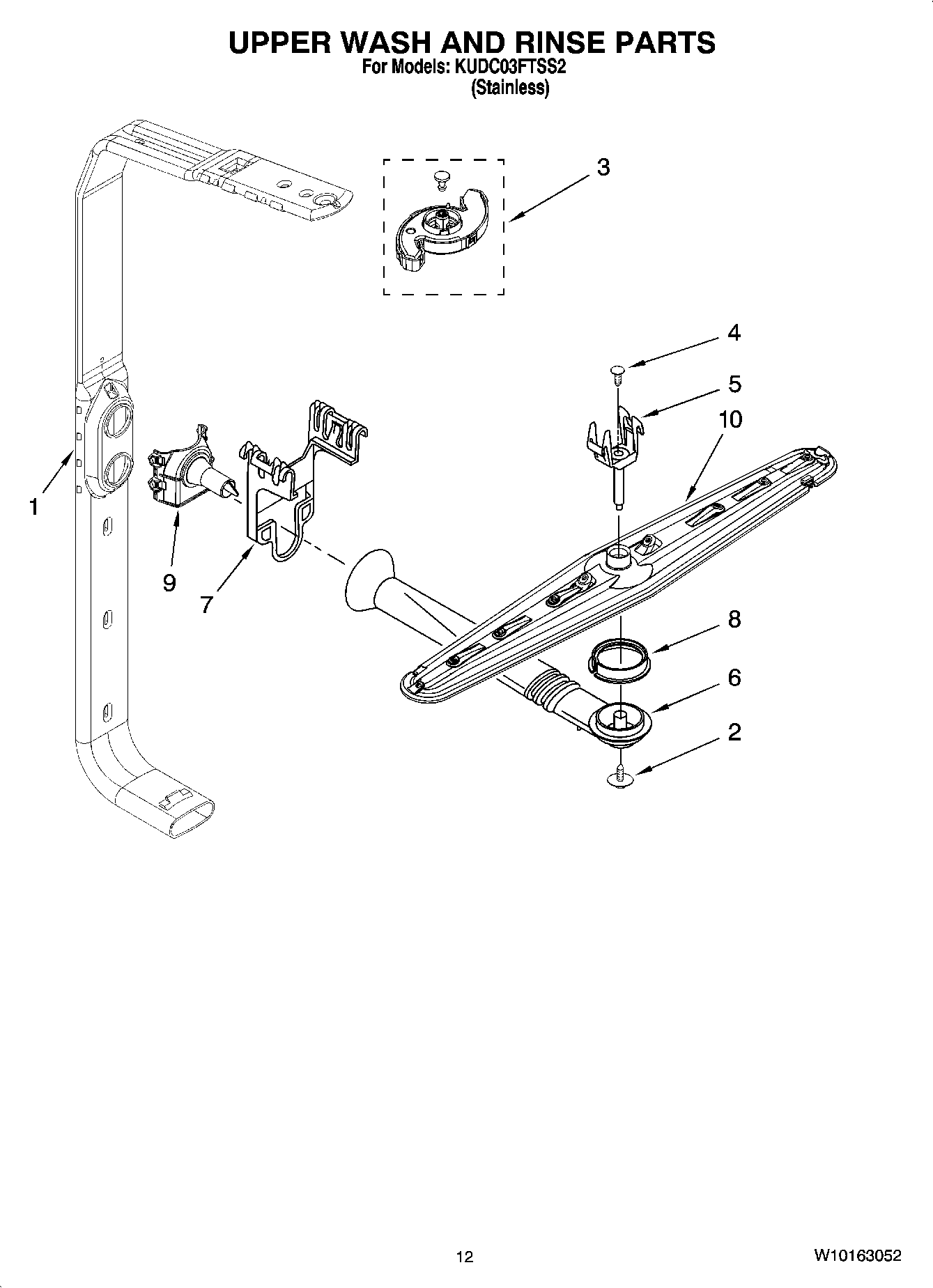 UPPER WASH AND RINSE PARTS
For Models: KUDC03FTSS2
(Stainless)

3

4

5

10

1

9

7

8

6

2

12

W10163052