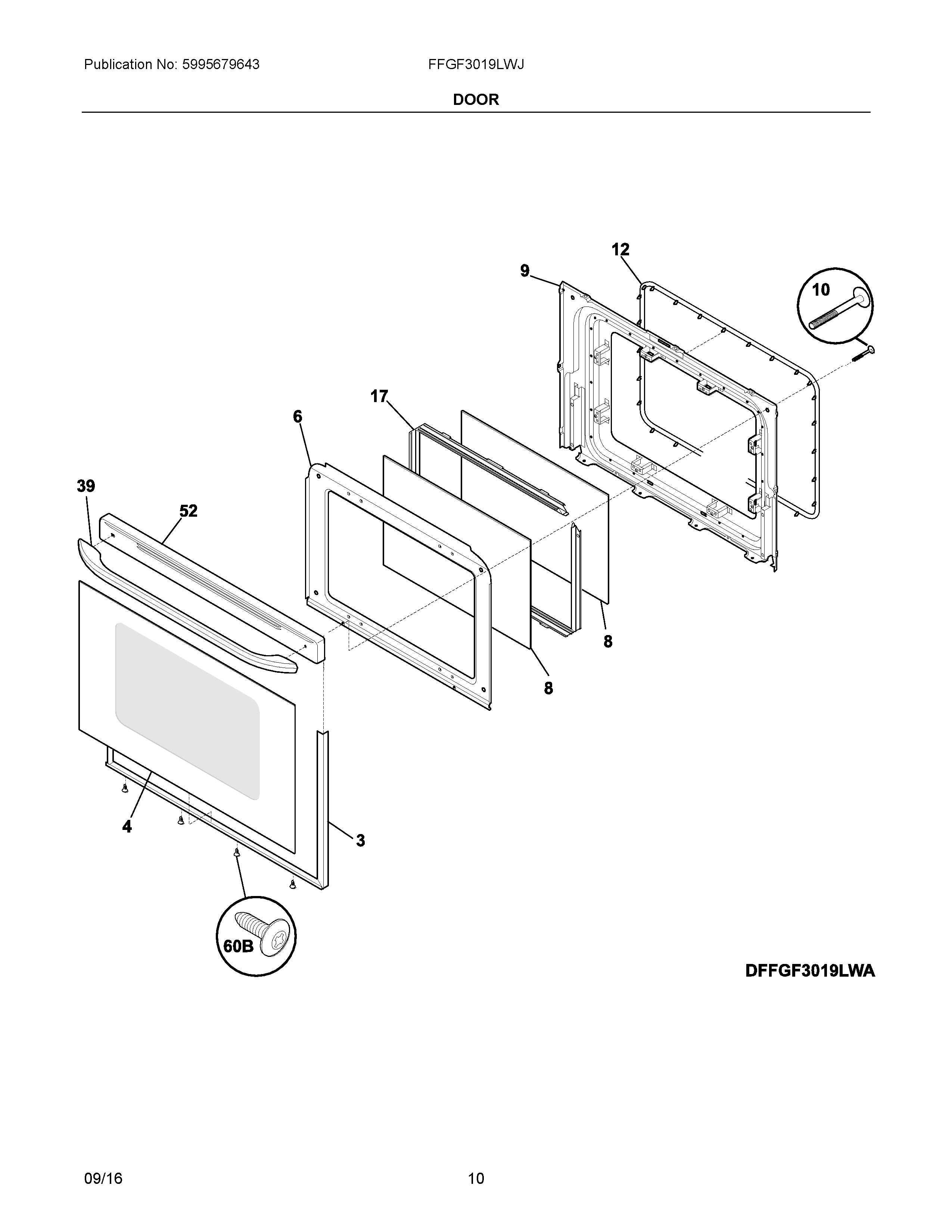 Publication No: 5995679643

FFGF3019LWJ

DOOR

12

9

10

17

6

39

52

8

8

4

3

60B

DFFGF3019LWA

09/16

10