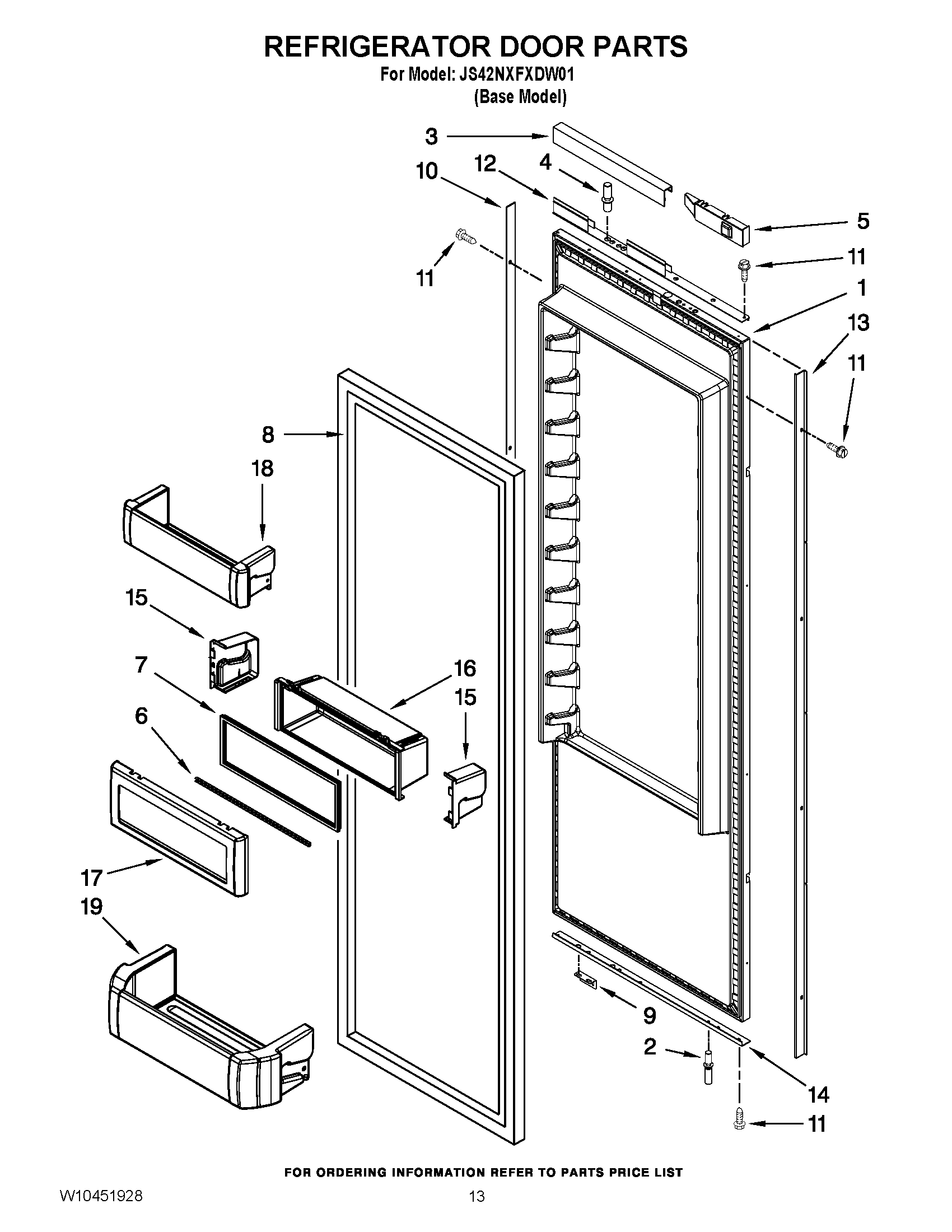 REFRIGERATOR DOOR PARTS
For Model: JS42NXFXDW01
(Base Model)

3
10
12
4
5
11
11
1
13
11
8
18
15
7
16
15
6
17
19
9
2
14
11

FOR ORDERING INFORMATION REFER TO PARTS PRICE LIST

W10451928
13