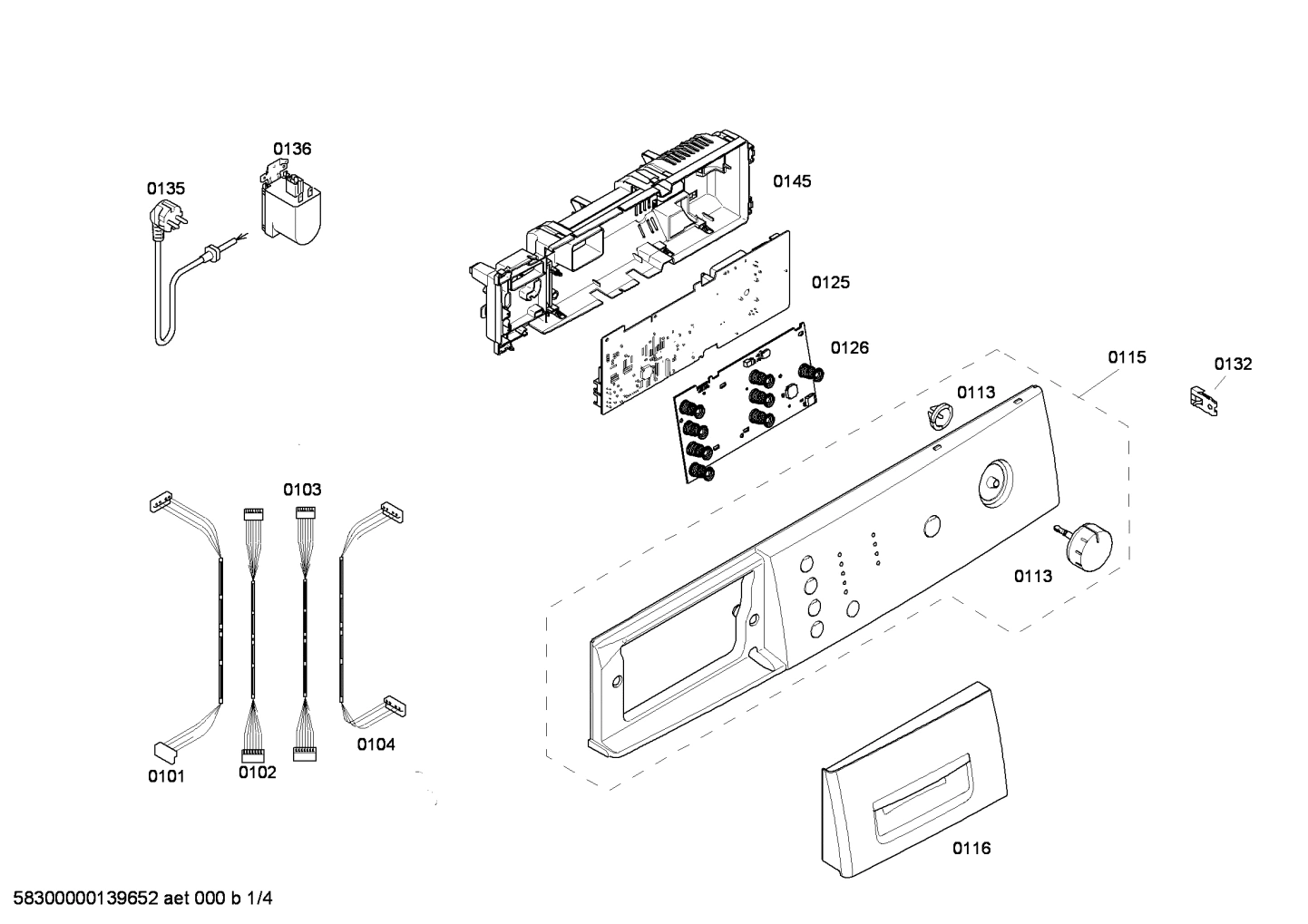 0136
0135
0145
0125
0126
0115
0132
0113
0103
0113
0104
0101
0102
0116
58300000139652 aet 000 b 1/4