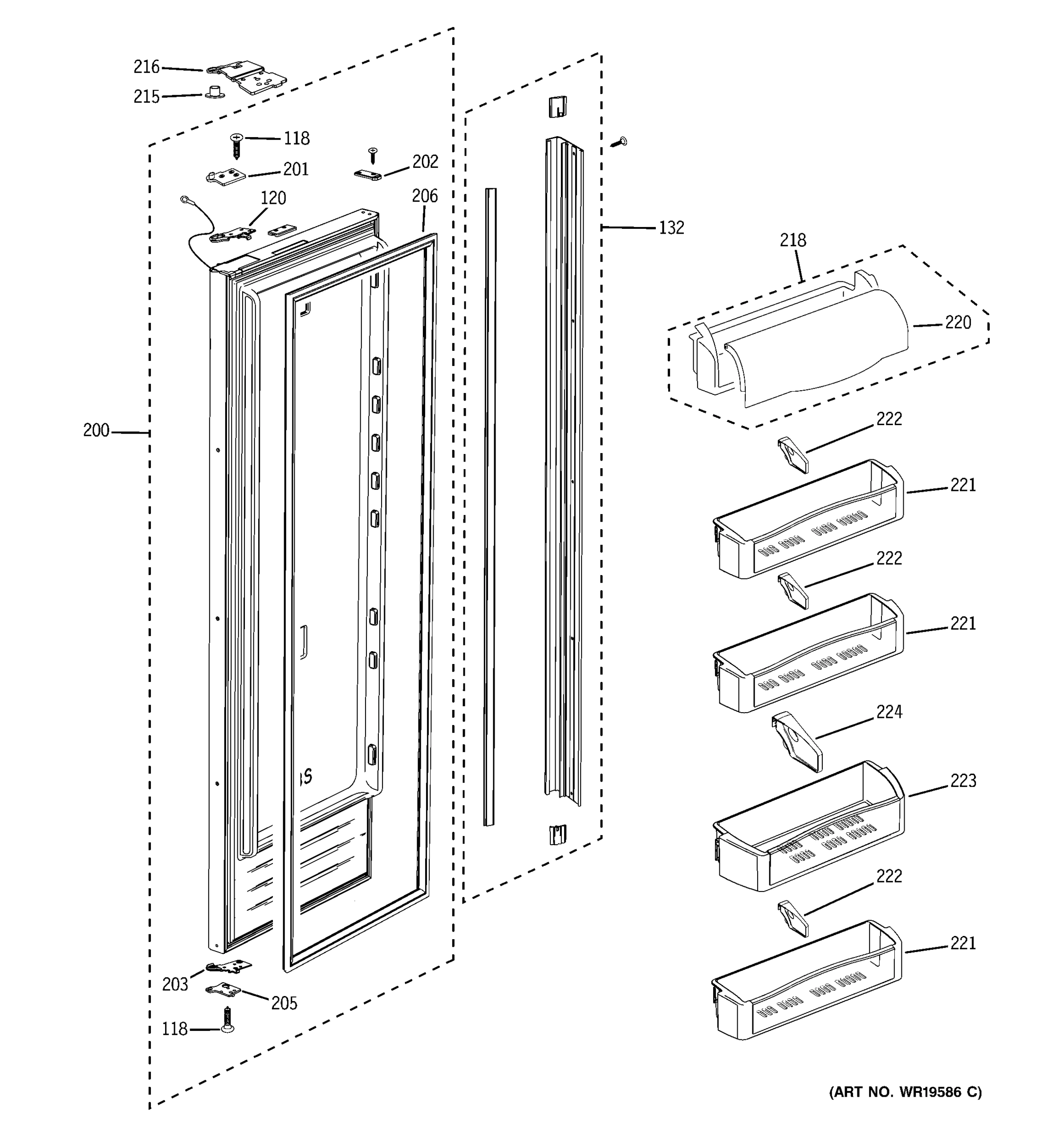 216
215
118
201
202
120
206
132
218
220
200
222
221
222
221
224
223
222
221
203
205
118
(ART NO. WR19586 C)