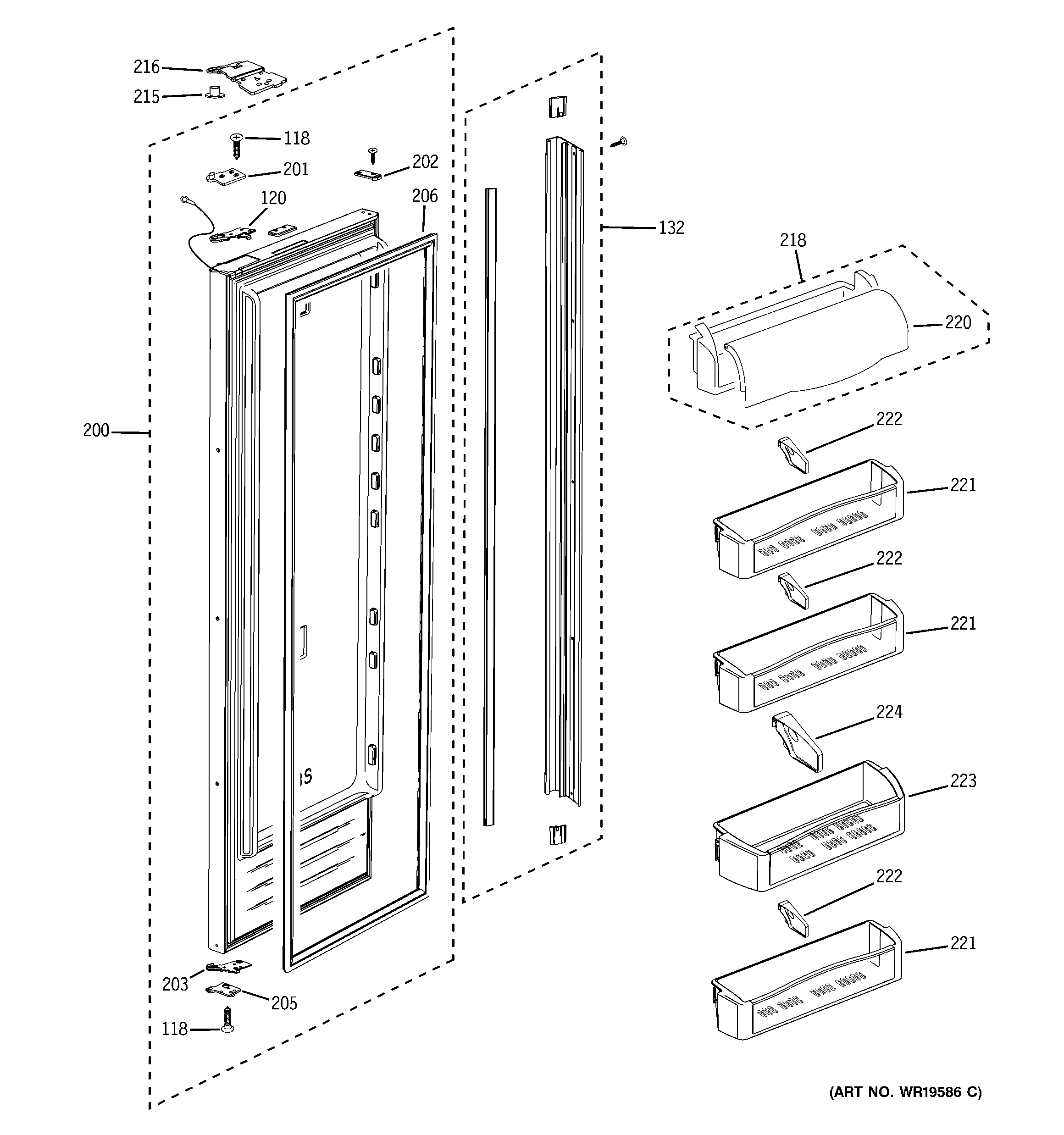 216
215
118
201
202
120
206
132
218
220
200
222
221
222
221
224
223
222
221
203
205
118
(ART NO. WR19586 C)