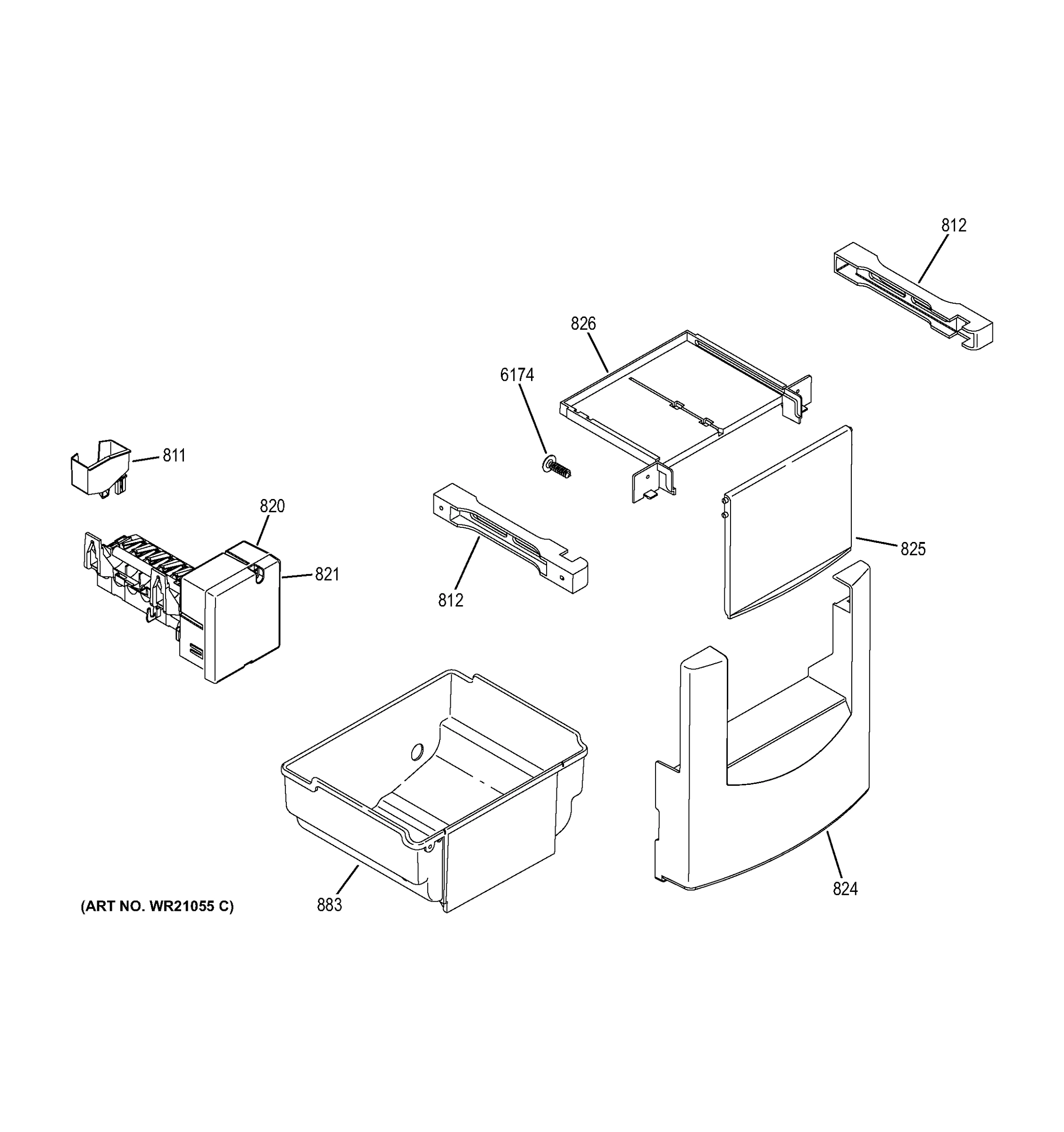 812

826

6174

811

820

821

812

825

883

824

(ART NO. WR21055 C)