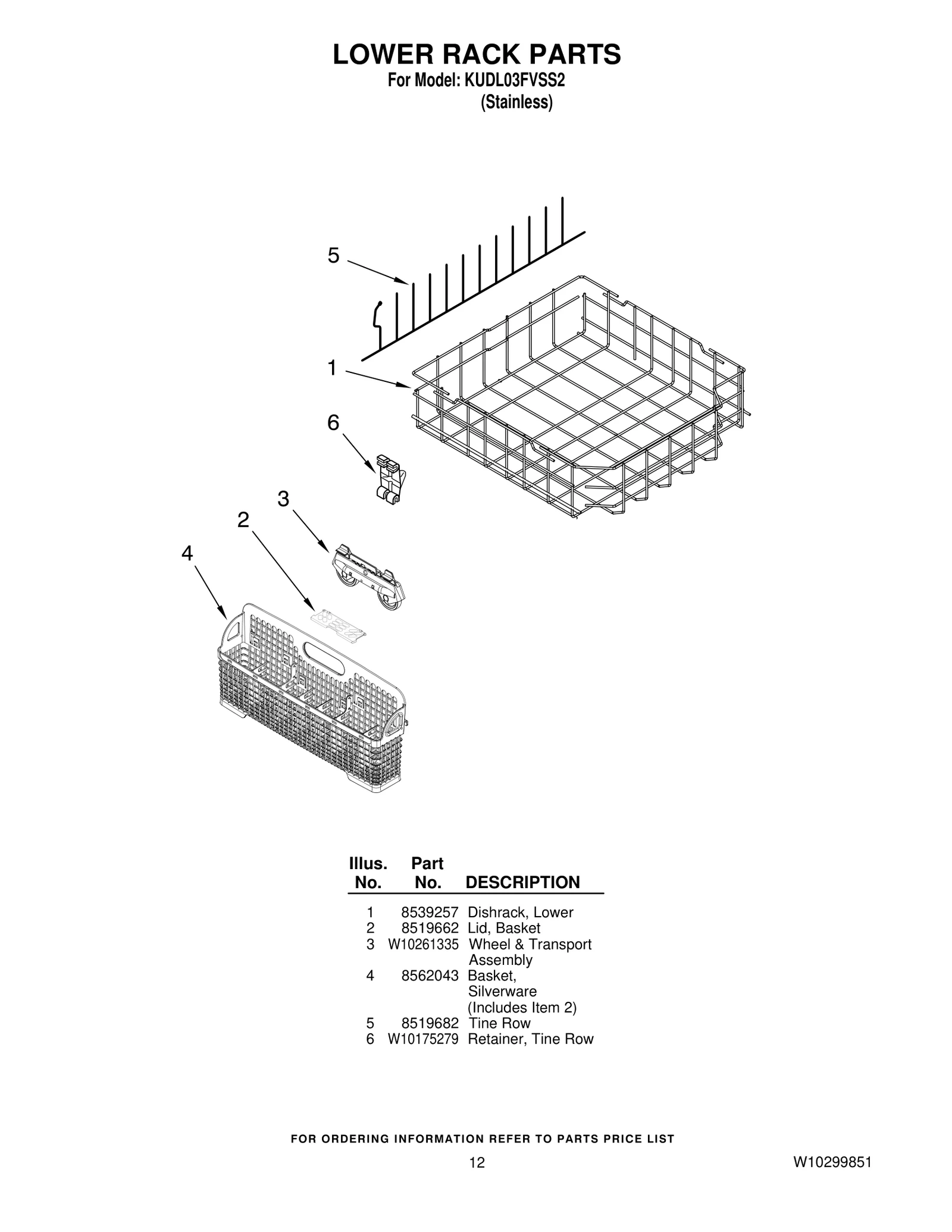 LOWER RACK PARTS
For Model: KUDL03FVSS2
(Stainless)

5
1
6
3
2
4

| Illus. No. | Part No. | DESCRIPTION |
|---|---|---|
| 1 | 8539257 | Dishrack, Lower |
| 2 | 8519662 | Lid, Basket |
| 3 | W10261335 | Wheel & Transport Assembly |
| 4 | 8562043 | Basket, Silverware (Includes Item 2) |
| 5 | 8519682 | Tine Row |
| 6 | W10175279 | Retainer, Tine Row |

FOR ORDERING INFORMATION REFER TO PARTS PRICE LIST

12

W10299851