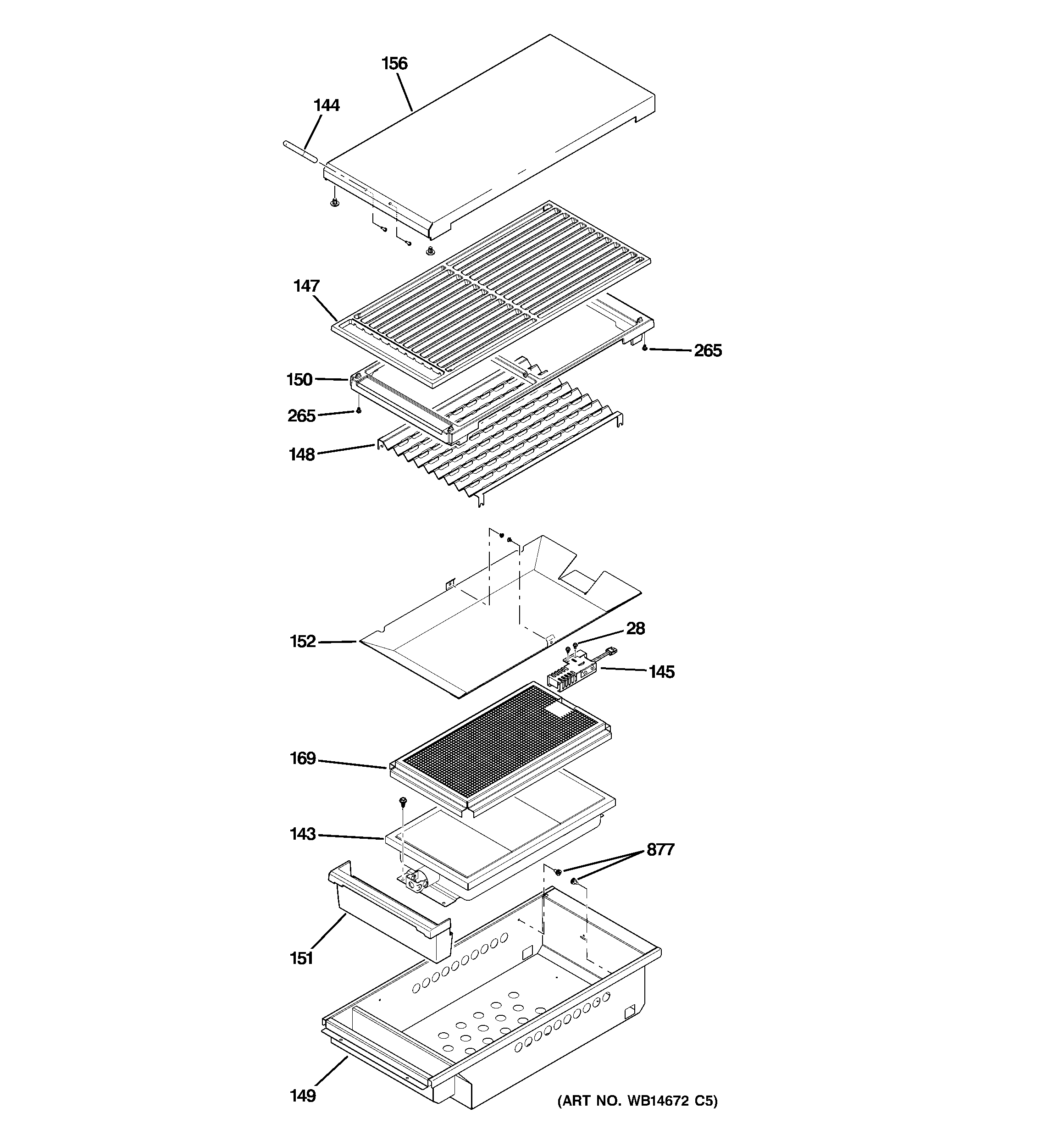 156
144
147
265
150
265
148
152
28
145
169
143
877
151
149
(ART NO. WB14672 C5)