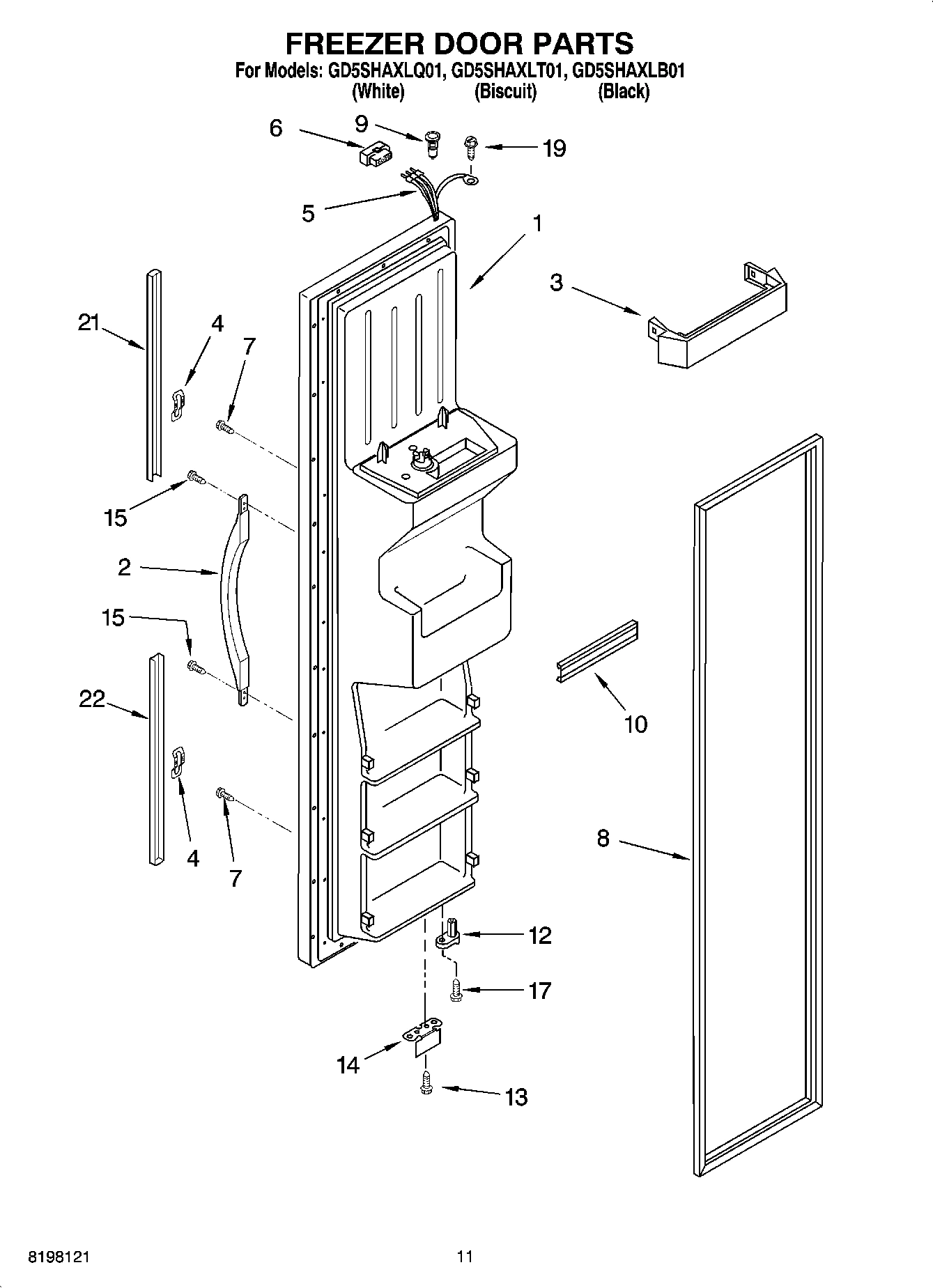 FREEZER DOOR PARTS
For Models: GD5SHAXLQ01, GD5SHAXLT01, GD5SHAXLB01
(White) (Biscuit) (Black)

6
9
19
5
1
3
21
4
7
15
2
15
22
4
7
10
8
12
17
14
13

8198121
11