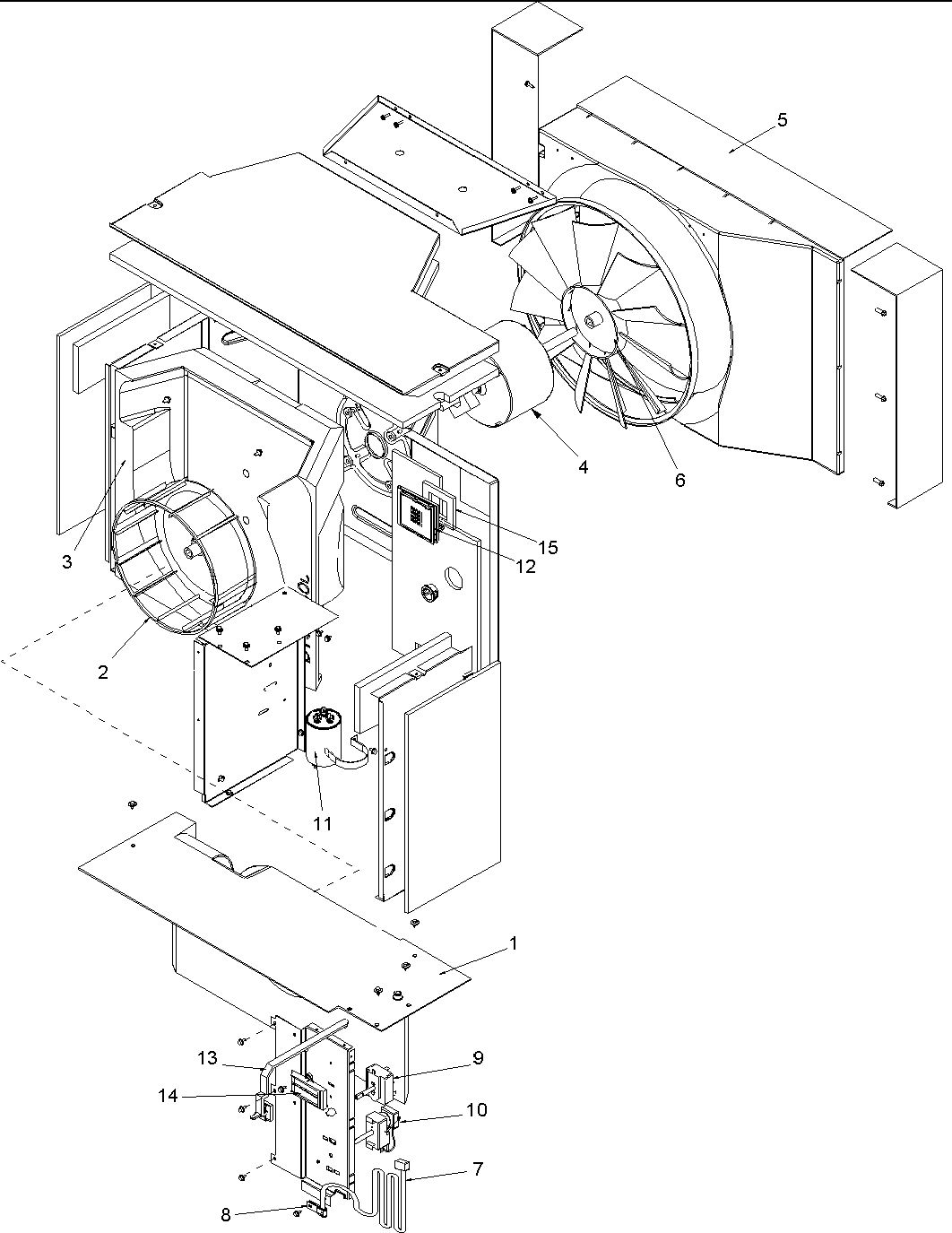 5
4
6
3
15
12
2
11
1
13
9
14
10
7
8