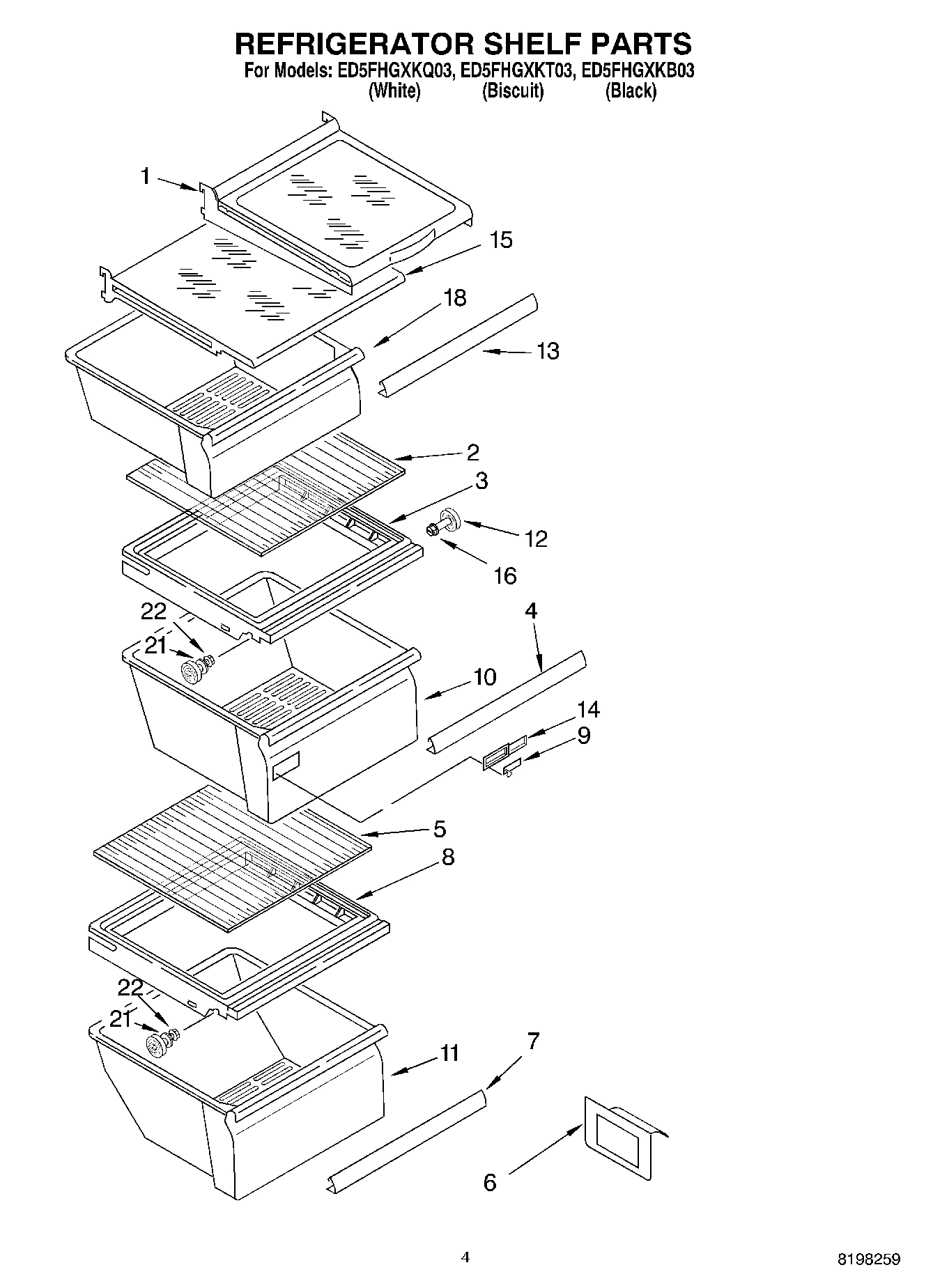 REFRIGERATOR SHELF PARTS
For Models: ED5FHGXKQ03, ED5FHGXKT03, ED5FHGXKB03
(White) (Biscuit) (Black)

1
15
18
13
2
3
12
16
22
21
4
10
14
9
5
8
22
21
11
7
6

4

8198259