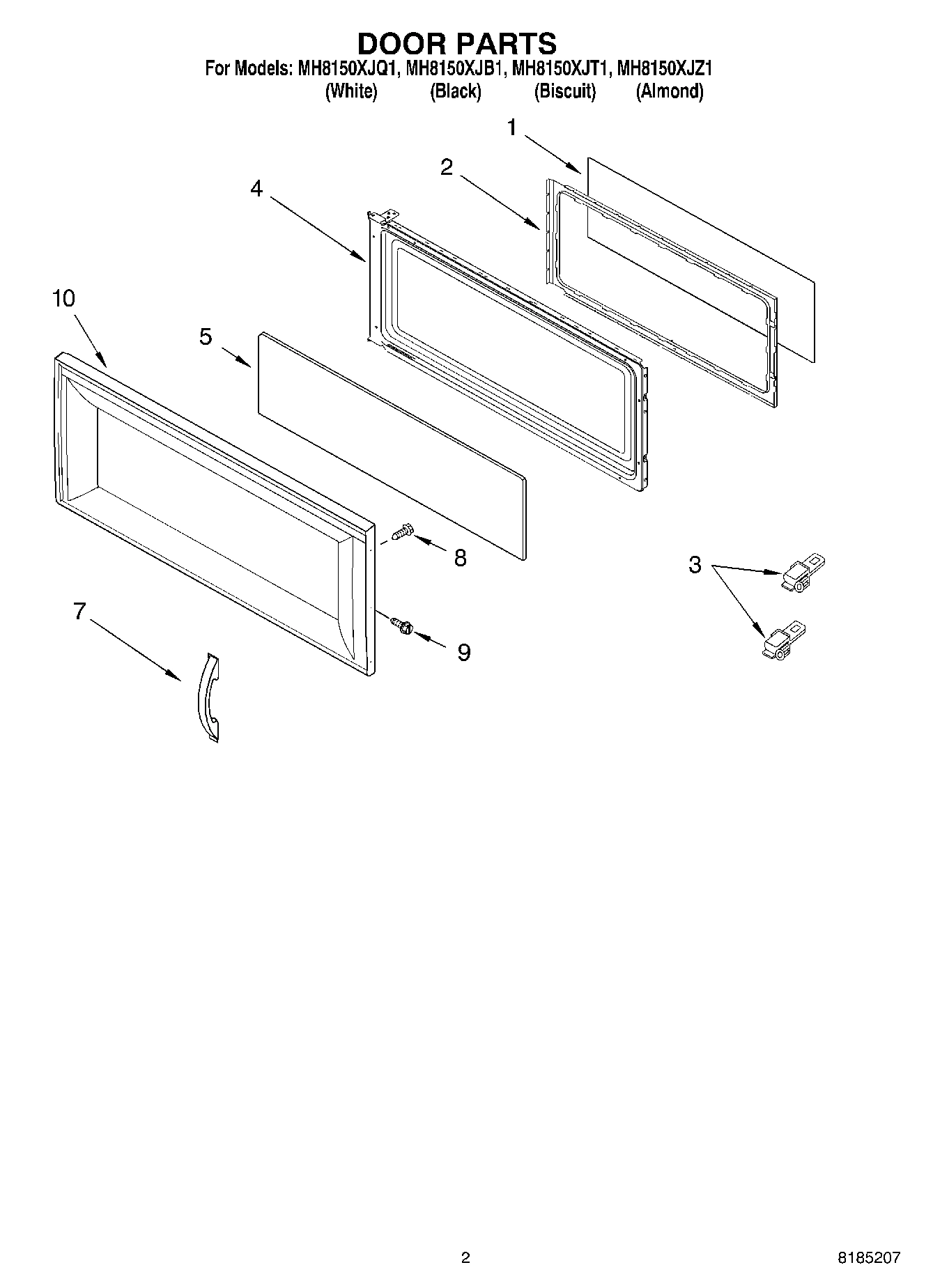 DOOR PARTS
For Models: MH8150XJQ1, MH8150XJB1, MH8150XJT1, MH8150XJZ1
(White) (Black) (Biscuit) (Almond)

1
2
4
10
5
8
3
7
9

2

8185207