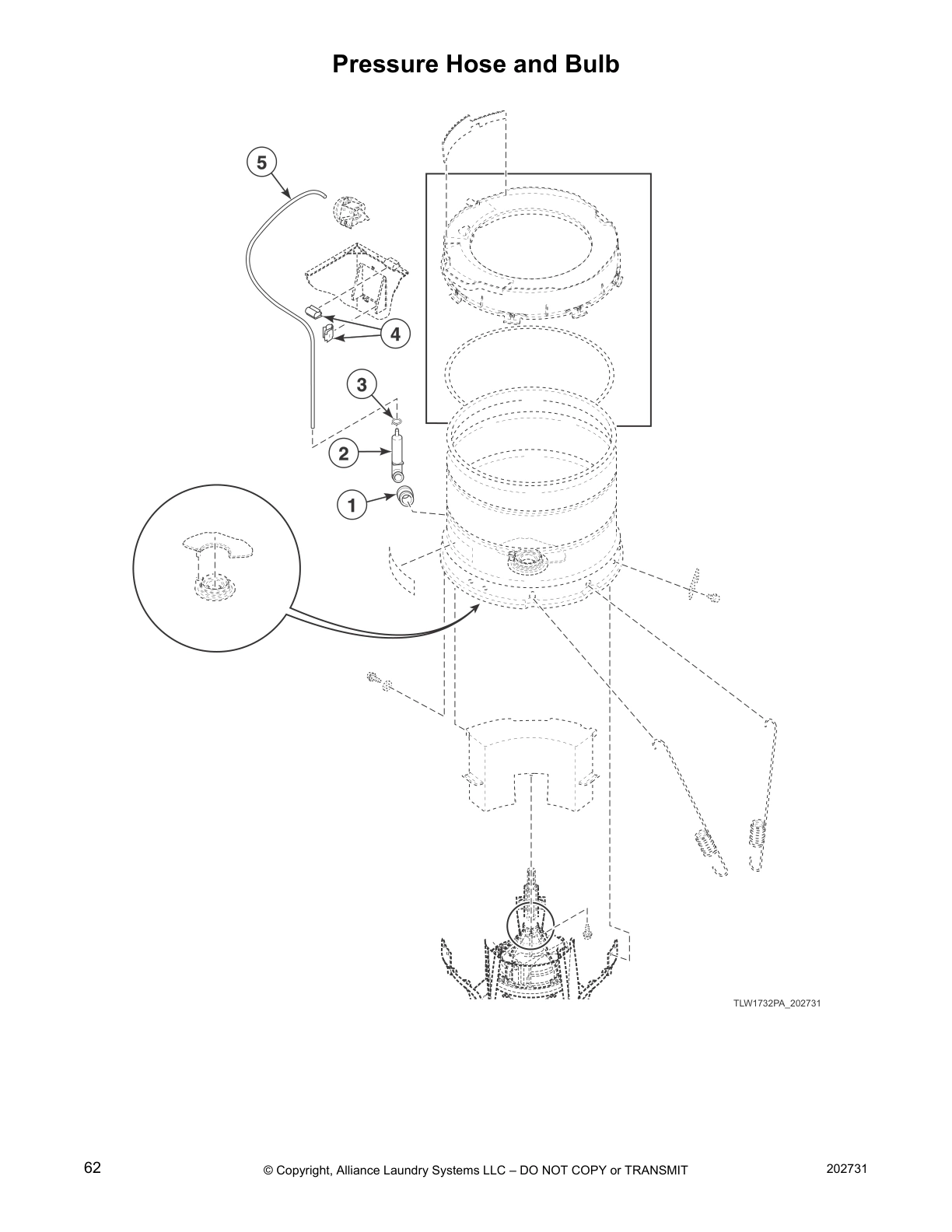 Pressure Hose and Bulb

5

4

3

2

1

TLW1732PA_202731

62

© Copyright, Alliance Laundry Systems LLC – DO NOT COPY or TRANSMIT

202731