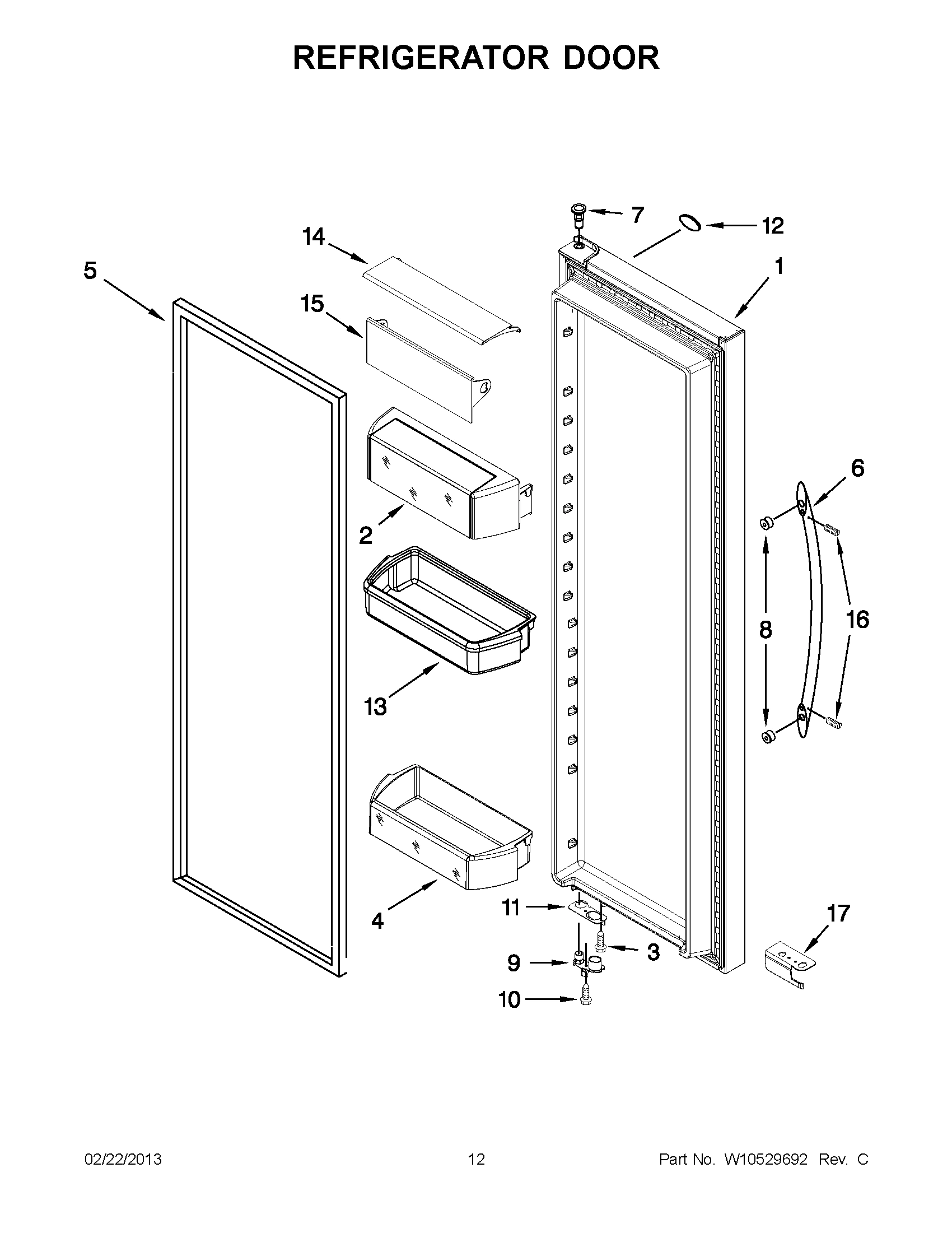 REFRIGERATOR DOOR

7
12
14
1
5
15
6
2
8
16
13
4
11
17
3
9
10

02/22/2013
12
Part No. W10529692 Rev. C