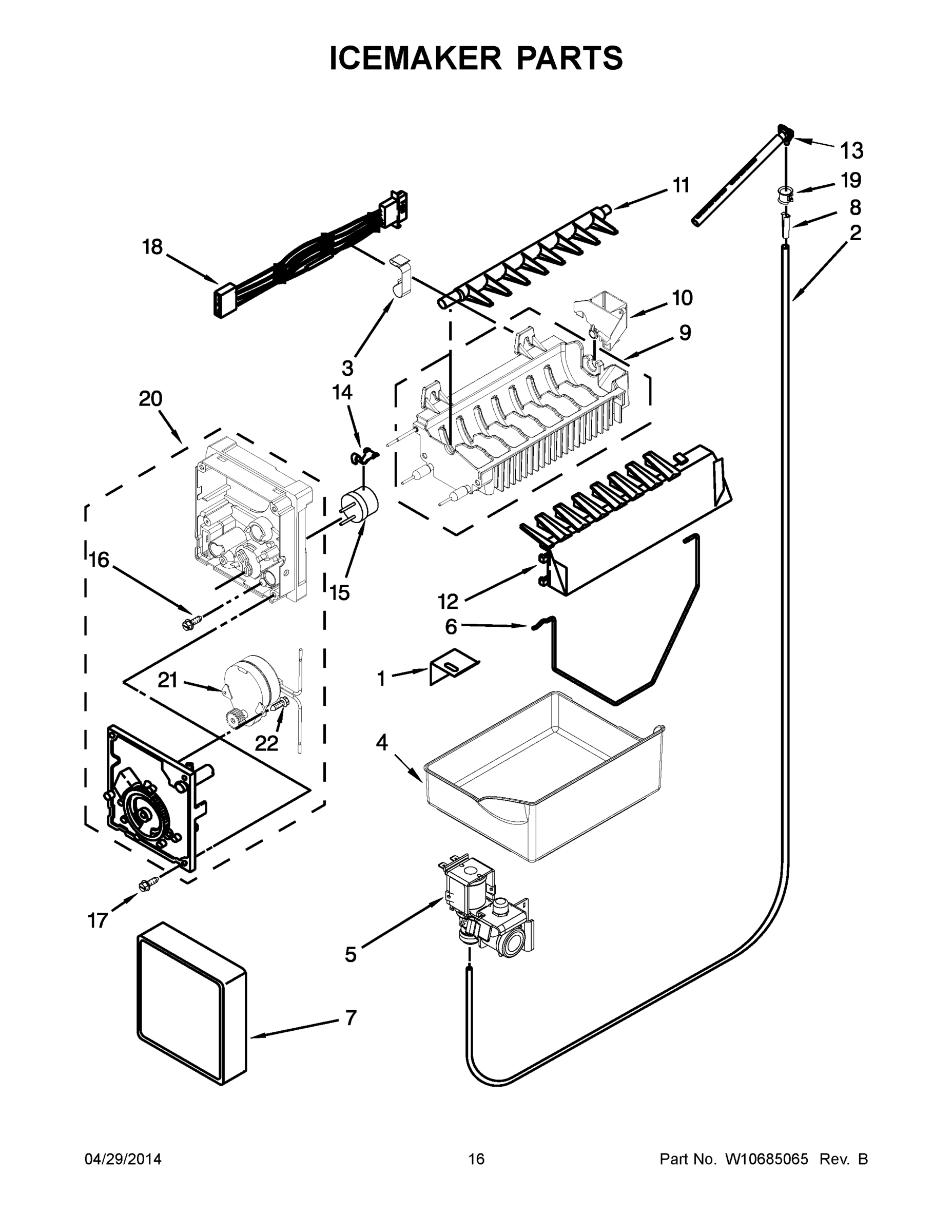 ICEMAKER PARTS

13
19
8
2
11
18
10
9
3
14
20
16
15
12
6
1
21
22
4
17
5
7

04/29/2014 16 Part No. W10685065 Rev. B