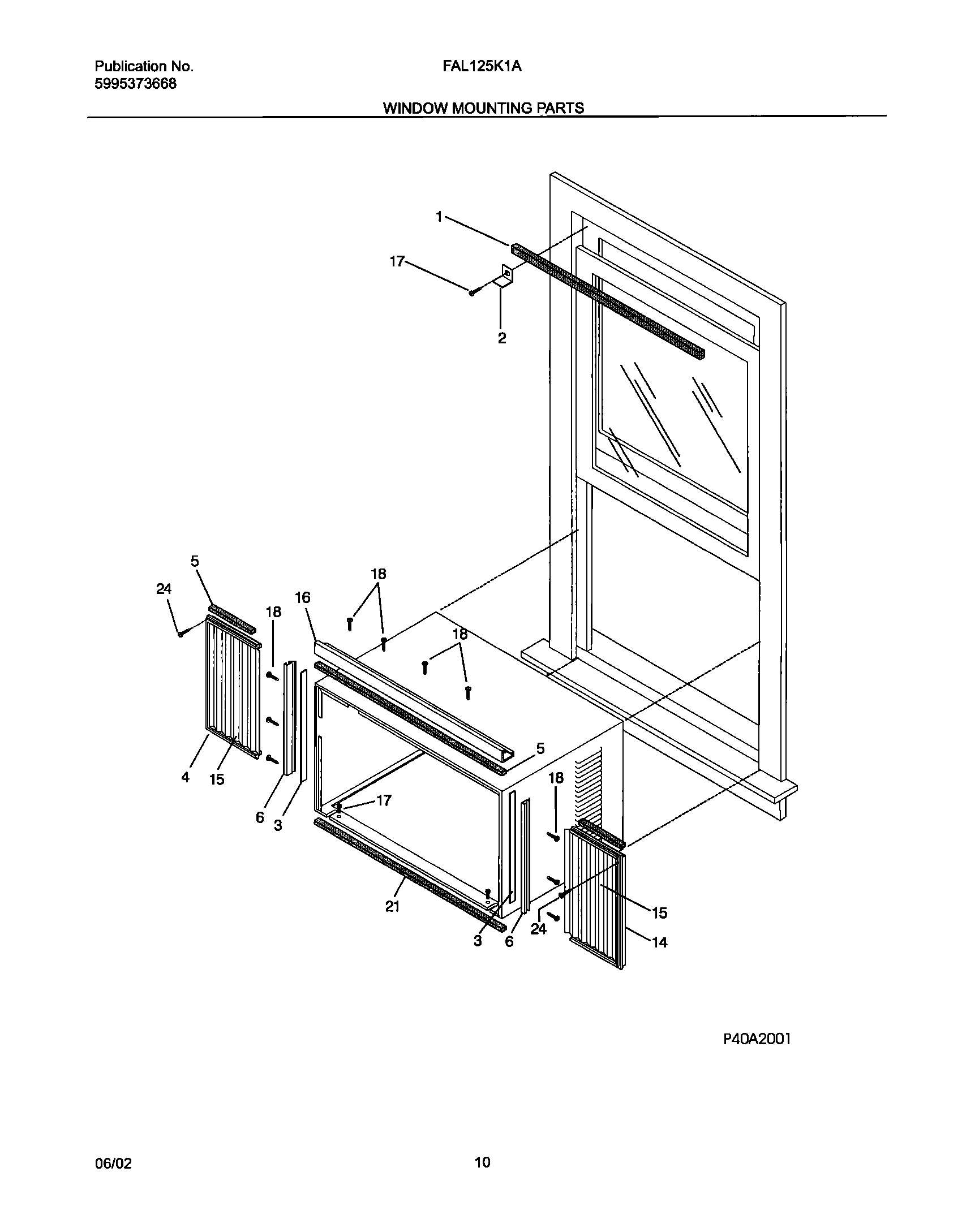 Publication No.
5995373668

FAL125K1A

WINDOW MOUNTING PARTS

1
17
2
5
24
18
16
18
18
4
15
6
3
17
5
18
21
3
6
24
15
14

P40A2001

06/02

10