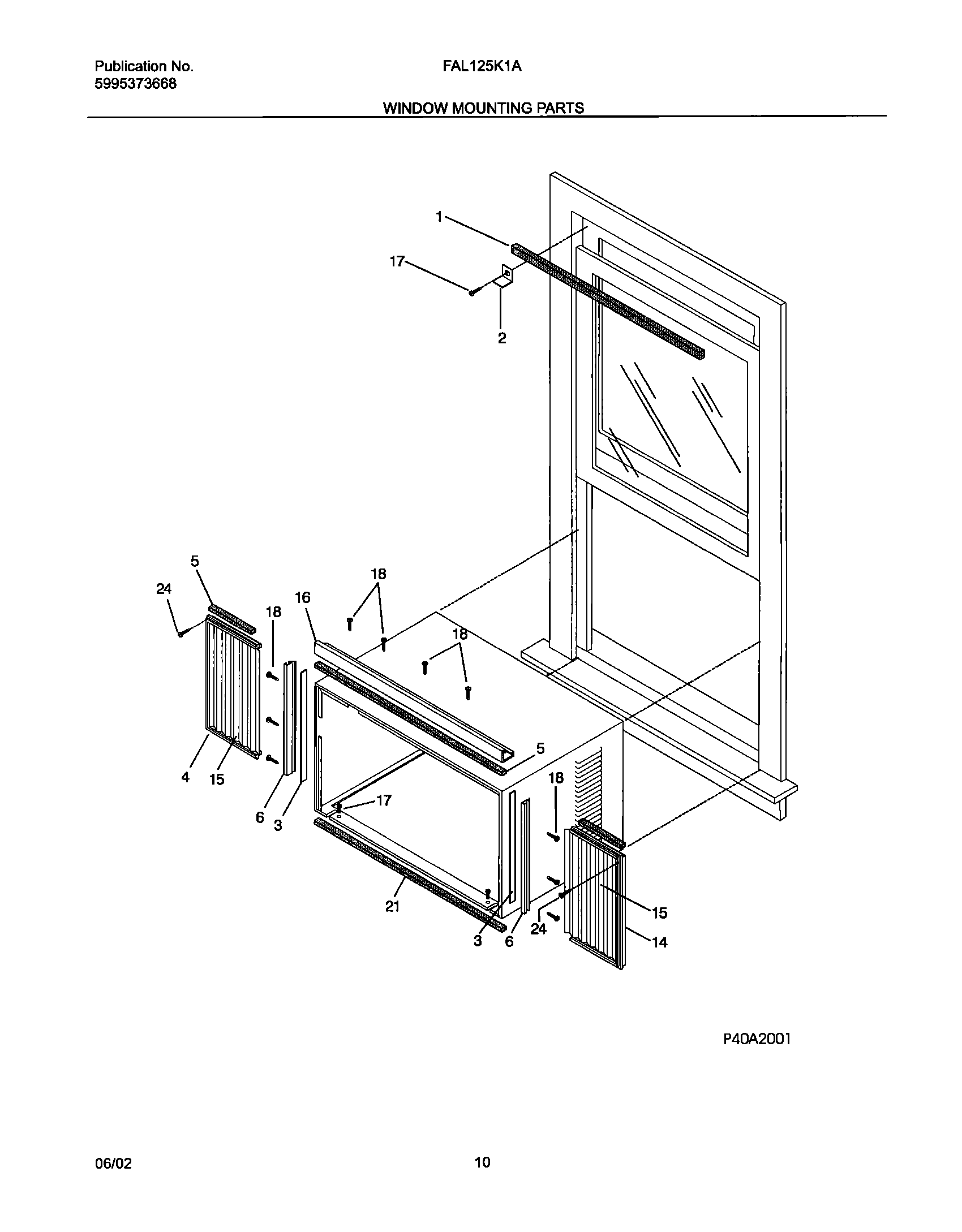 Publication No.
5995373668

FAL125K1A

WINDOW MOUNTING PARTS

1
17
2
5
24
18
16
18
18
4
15
6
3
17
5
18
21
3
6
24
15
14

P40A2001

06/02

10