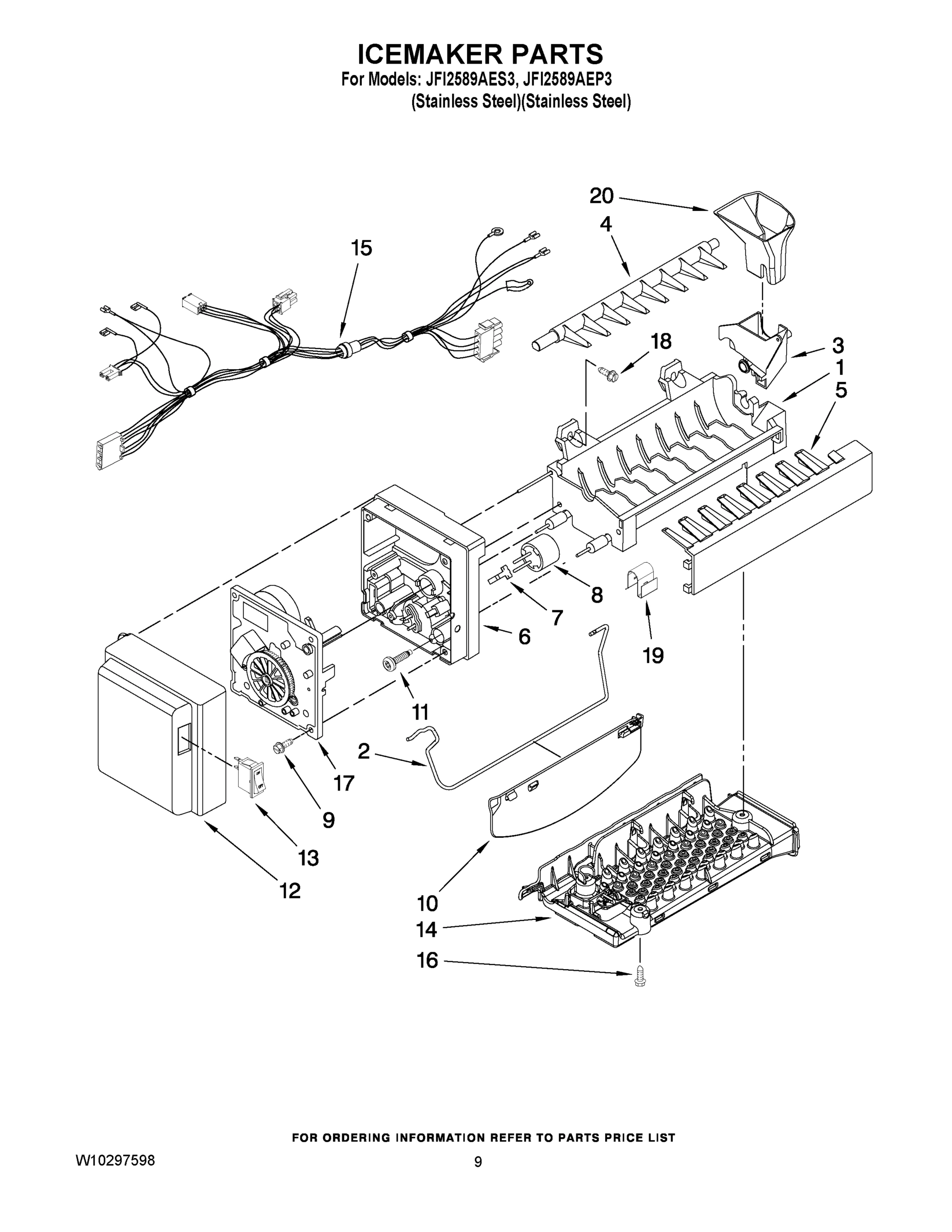 ICEMAKER PARTS
For Models: JFI2589AES3, JFI2589AEP3
(Stainless Steel)(Stainless Steel)

20
4
15
18
3
1
5
8
7
6
19
11
2
17
9
13
12
10
14
16

FOR ORDERING INFORMATION REFER TO PARTS PRICE LIST

W10297598
9