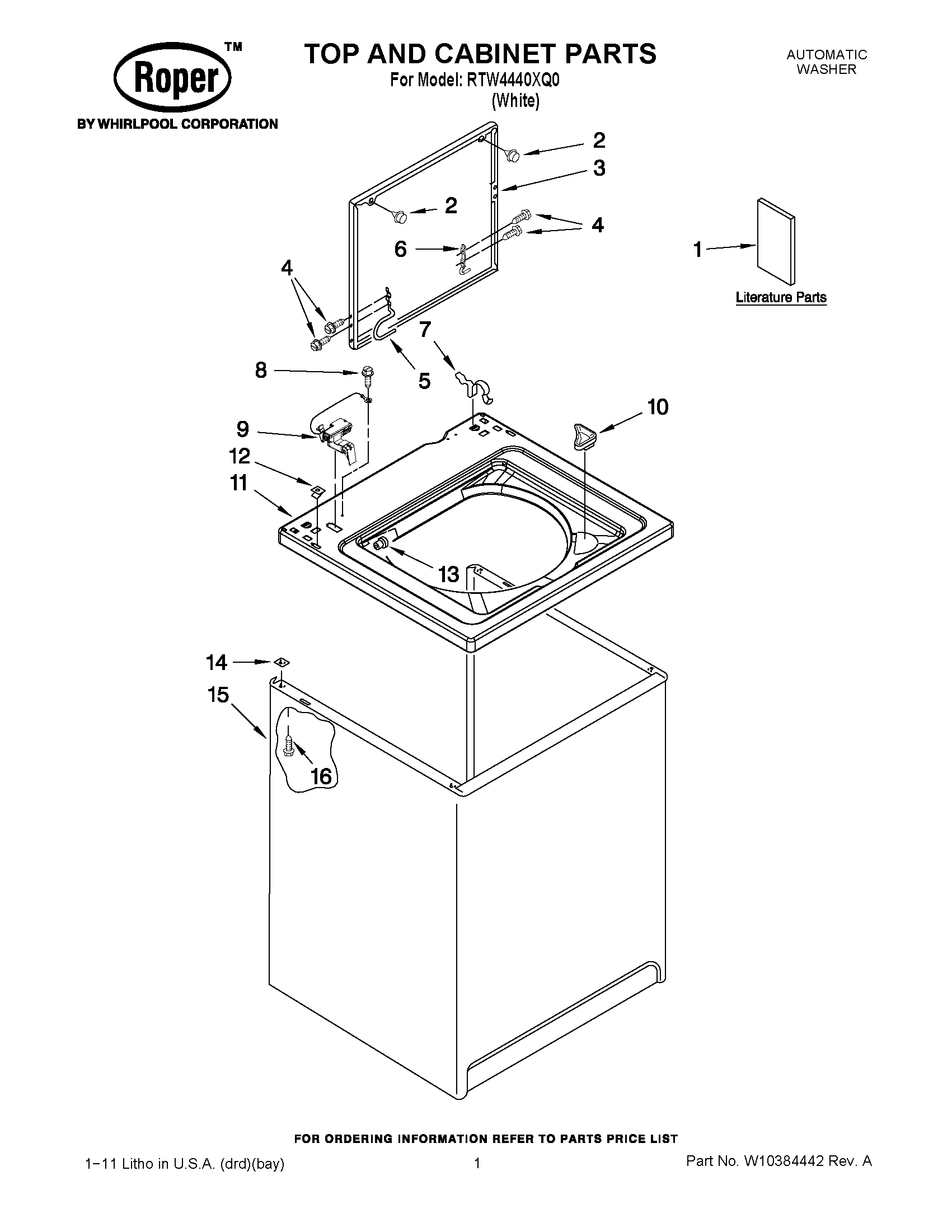 Roper™
BY WHIRLPOOL CORPORATION

TOP AND CABINET PARTS
For Model: RTW4440XQ0
(White)

AUTOMATIC
WASHER

2
3
2
4
6
1
Literature Parts
4
7
8
5
10
9
12
11
13
14
15
16

FOR ORDERING INFORMATION REFER TO PARTS PRICE LIST

1−11 Litho in U.S.A. (drd)(bay)

1

Part No. W10384442 Rev. A