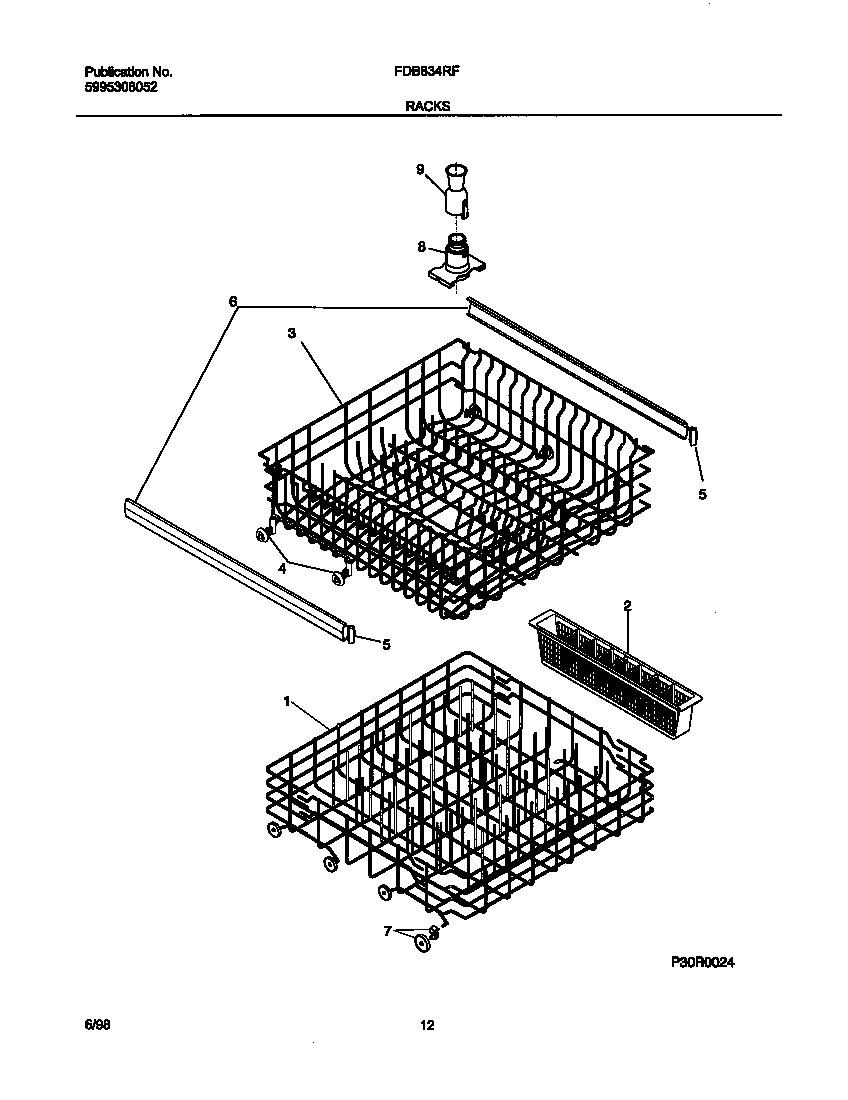 Publication No.
5995308052

FDB634RF

RACKS

9

8

6

3

5

4

5

2

1

7

P30R0024

6/98

12