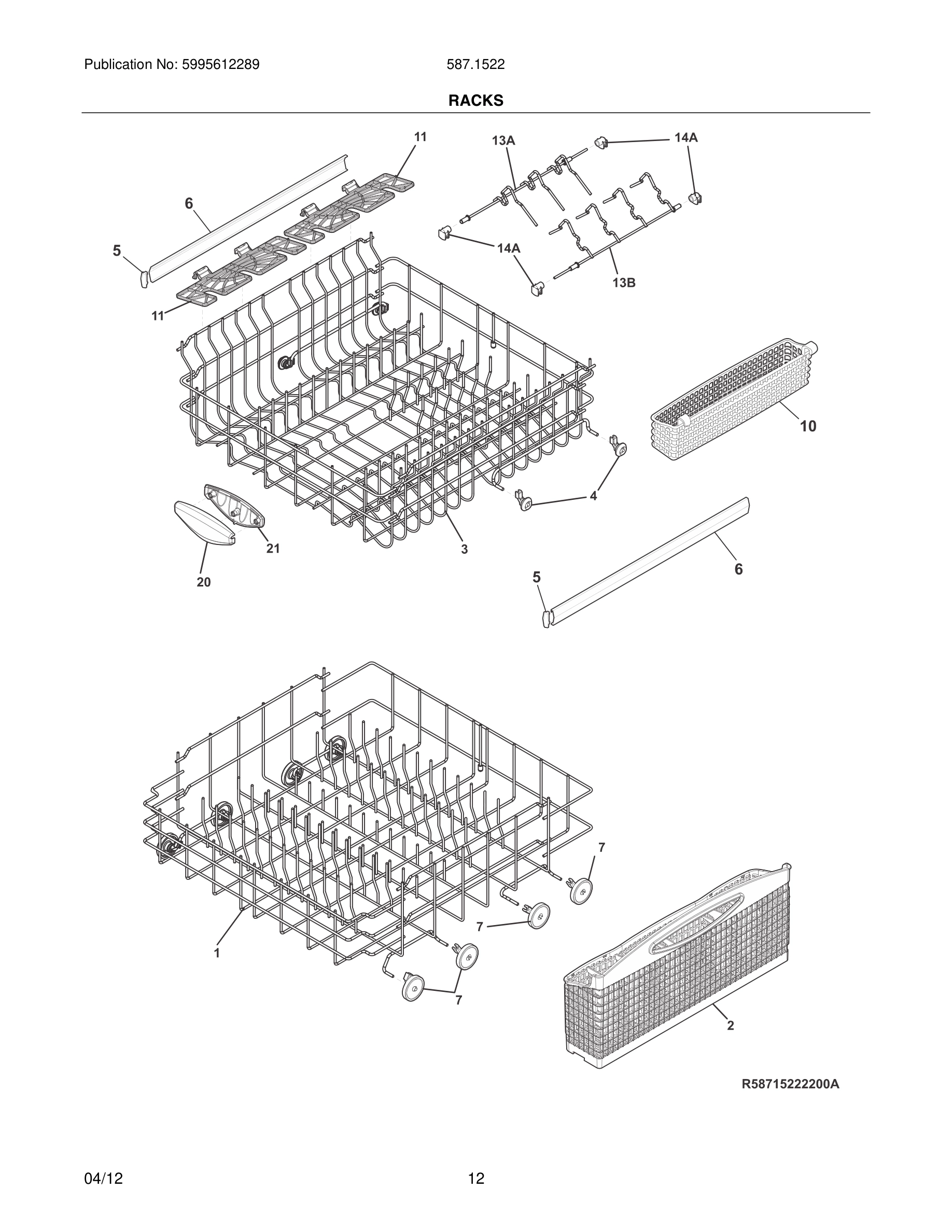 Publication No: 5995612289

587.1522

RACKS

11
13A
14A
6
5
14A
13B
11
10
4
21
3
20
5
6
7
7
1
7
2

R58715222200A

04/12

12