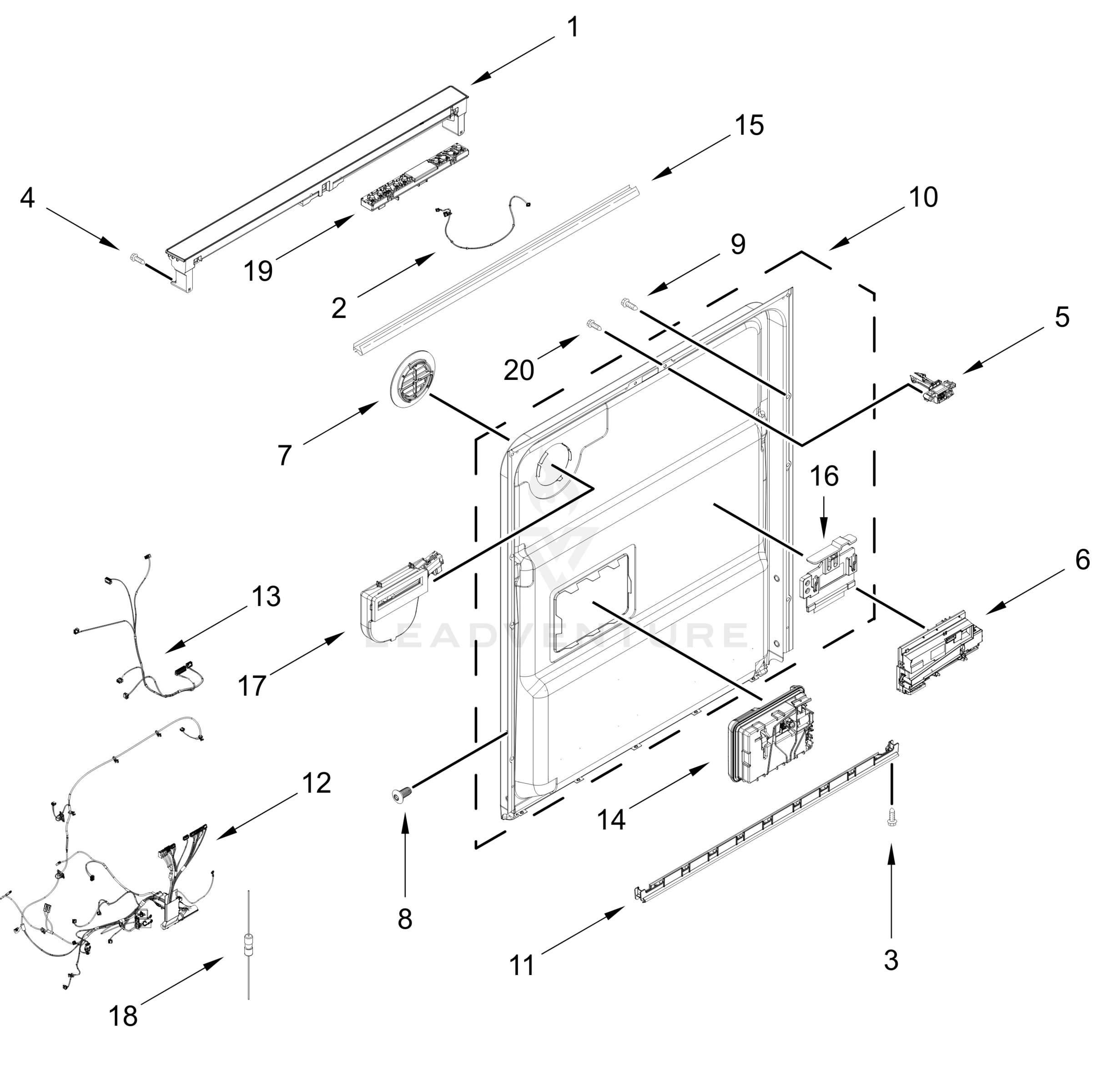 1
15
4
10
19
9
2
5
20
7
16
6
13
17
LEADVENTURE
12
14
8
11
3
18