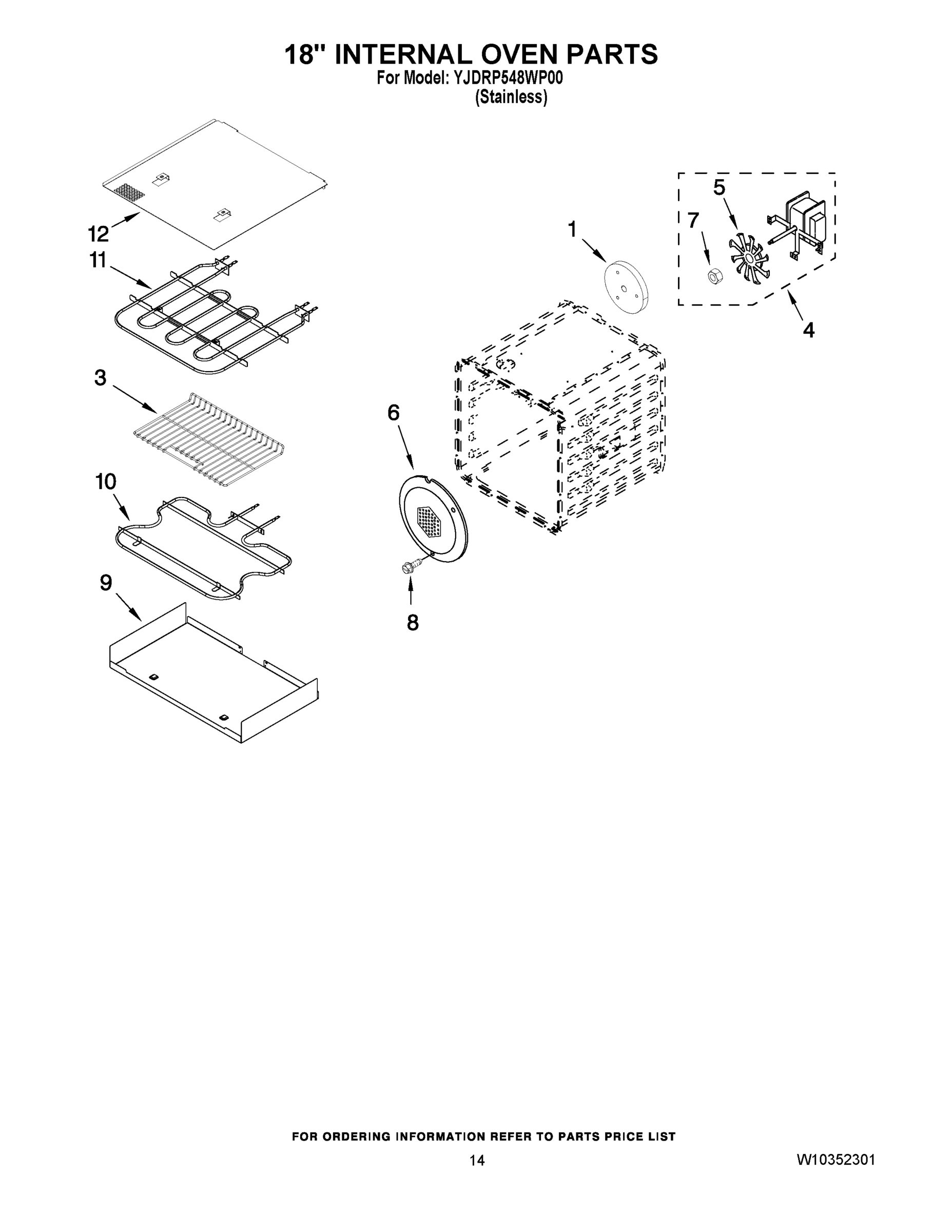 18" INTERNAL OVEN PARTS
For Model: YJDRP548WP00
(Stainless)

12
11
3
10
9
1
5
7
4
6
8

FOR ORDERING INFORMATION REFER TO PARTS PRICE LIST

14

W10352301